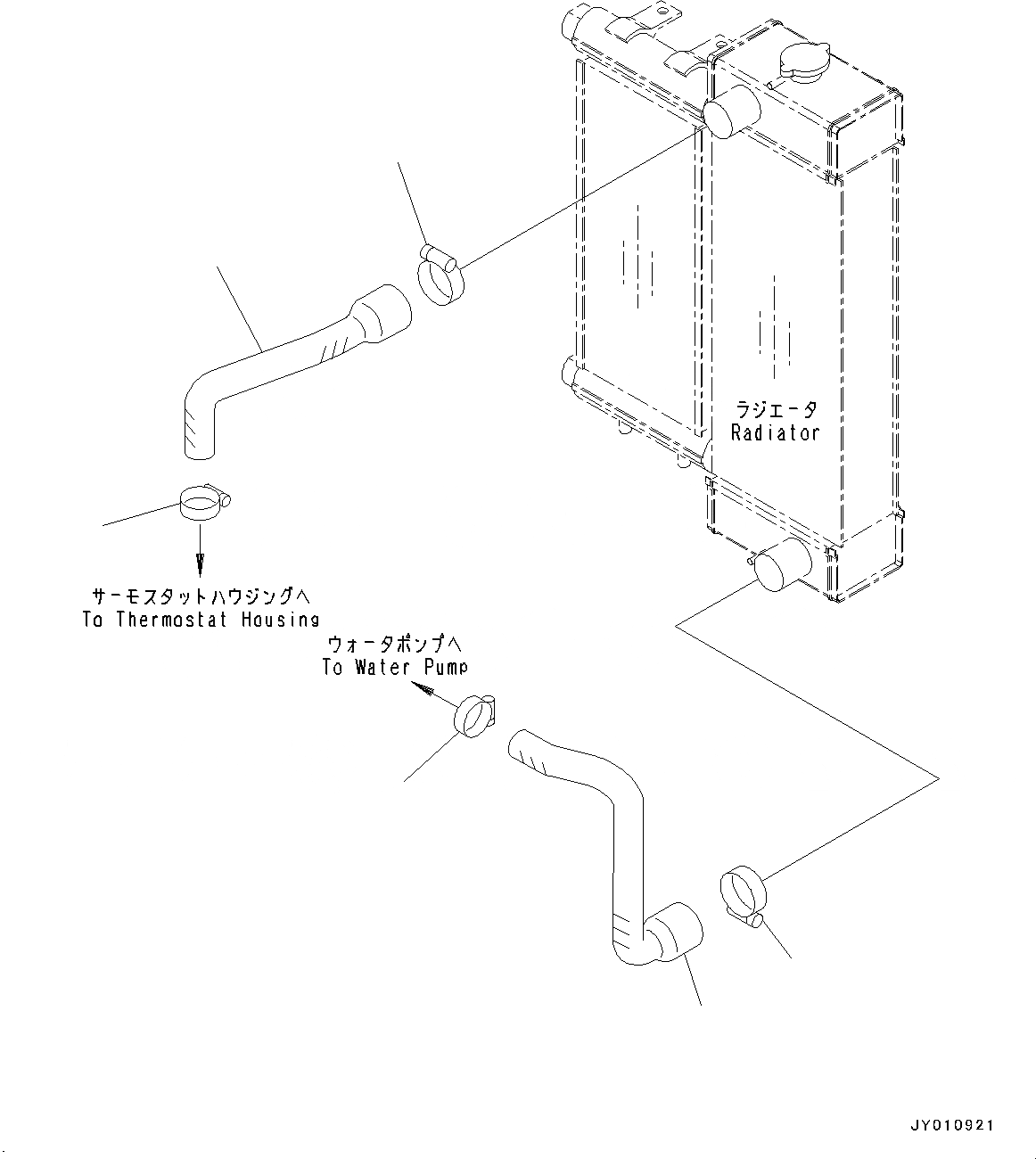 ラジエータ
Radiator

サーモスタットハウジングへ
To Thermostat Housing

ウォータポンプへ
To Water Pump

JY010921