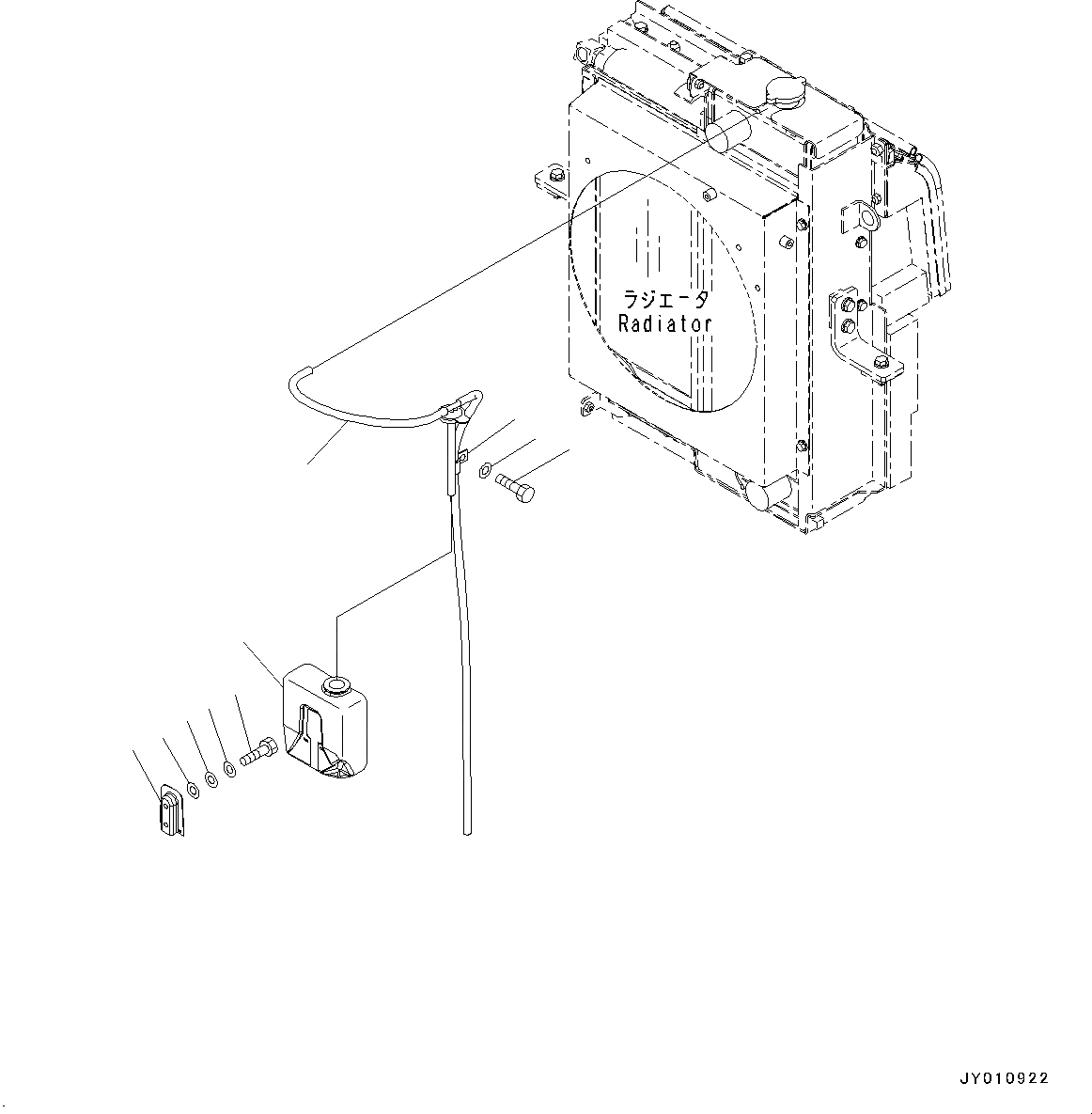 ラジエータ
Radiator

JY010922