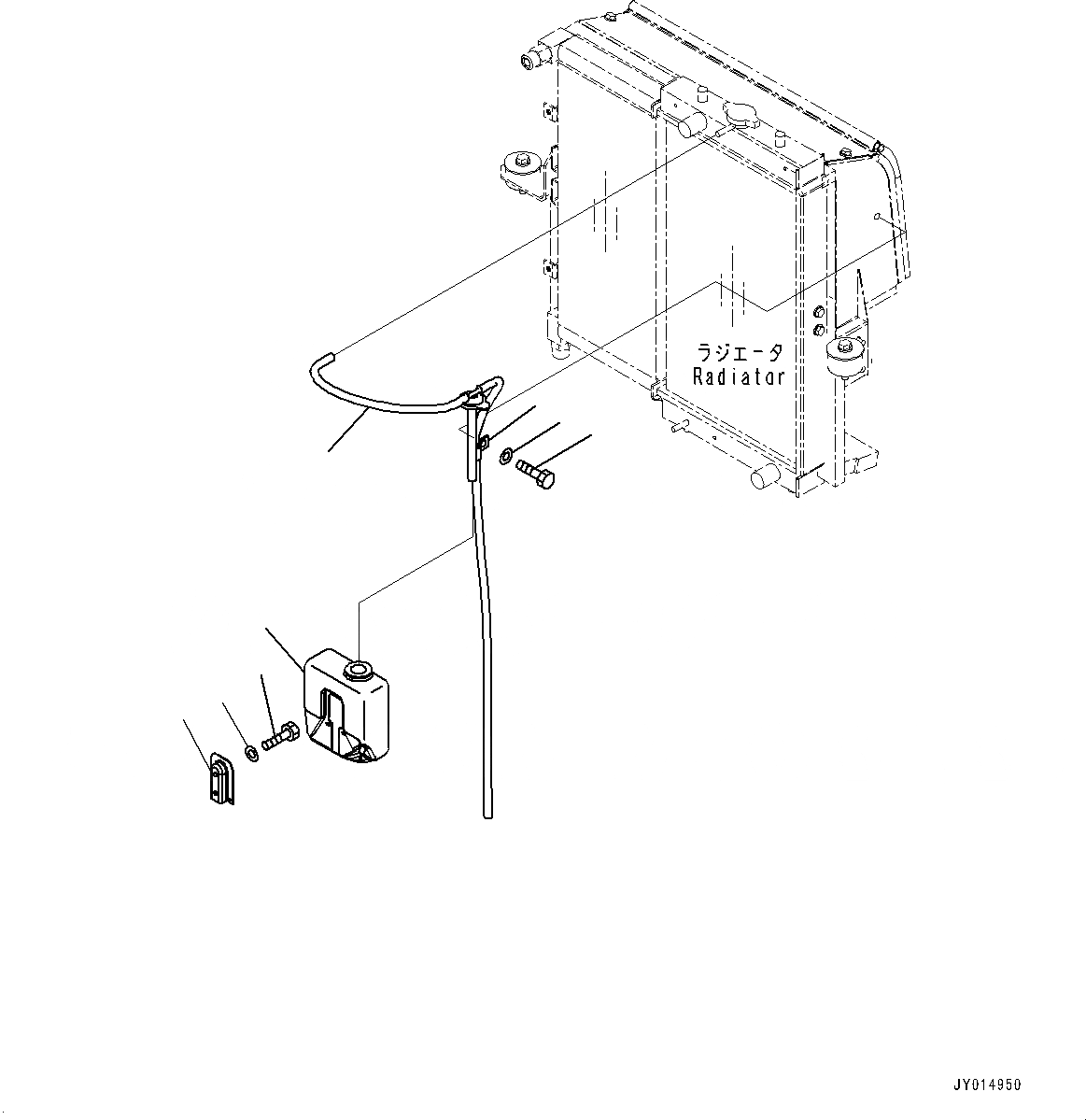 ラジエータ
Radiator

JY014950