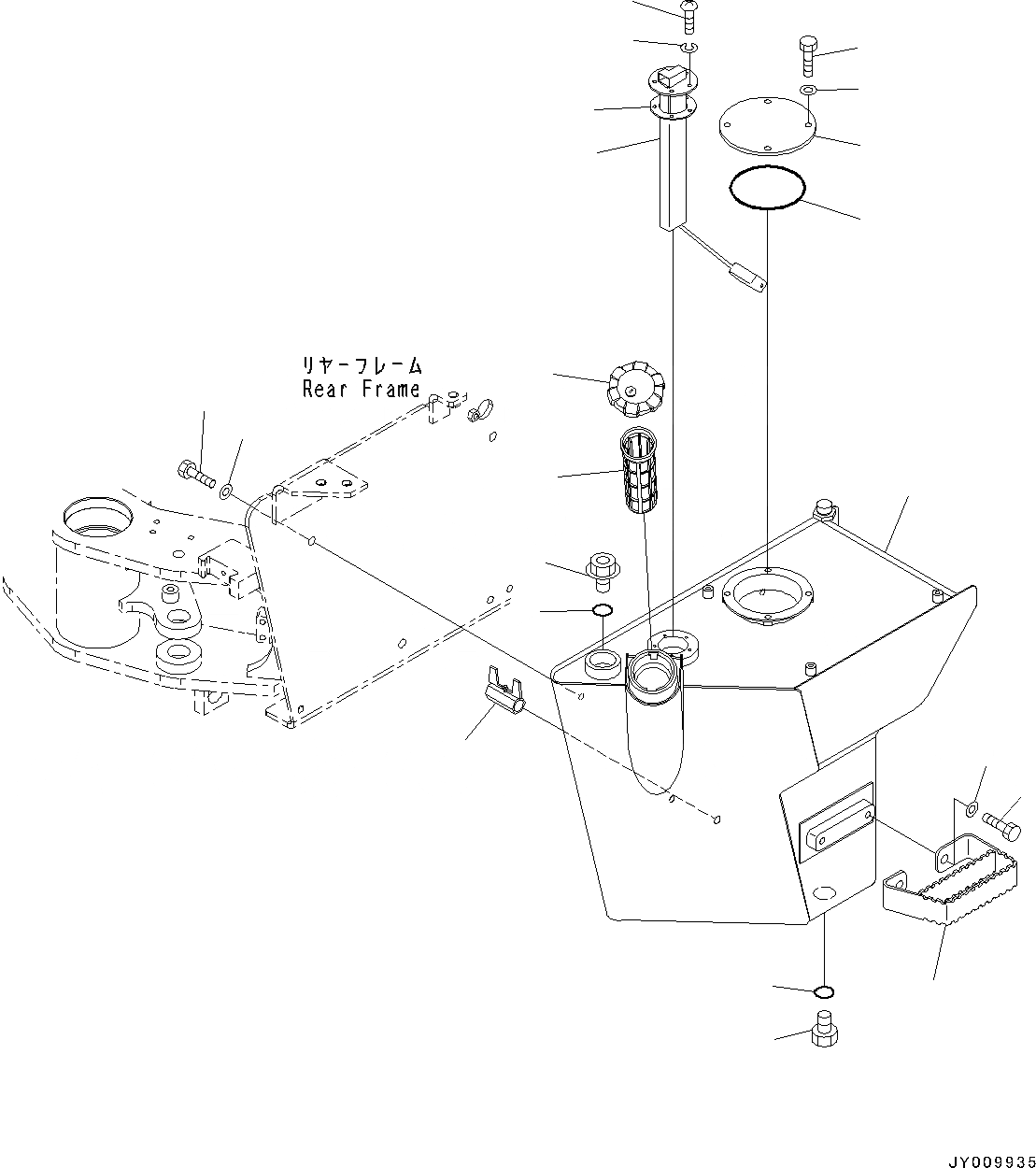 リヤーフレーム
Rear Frame

JY009935