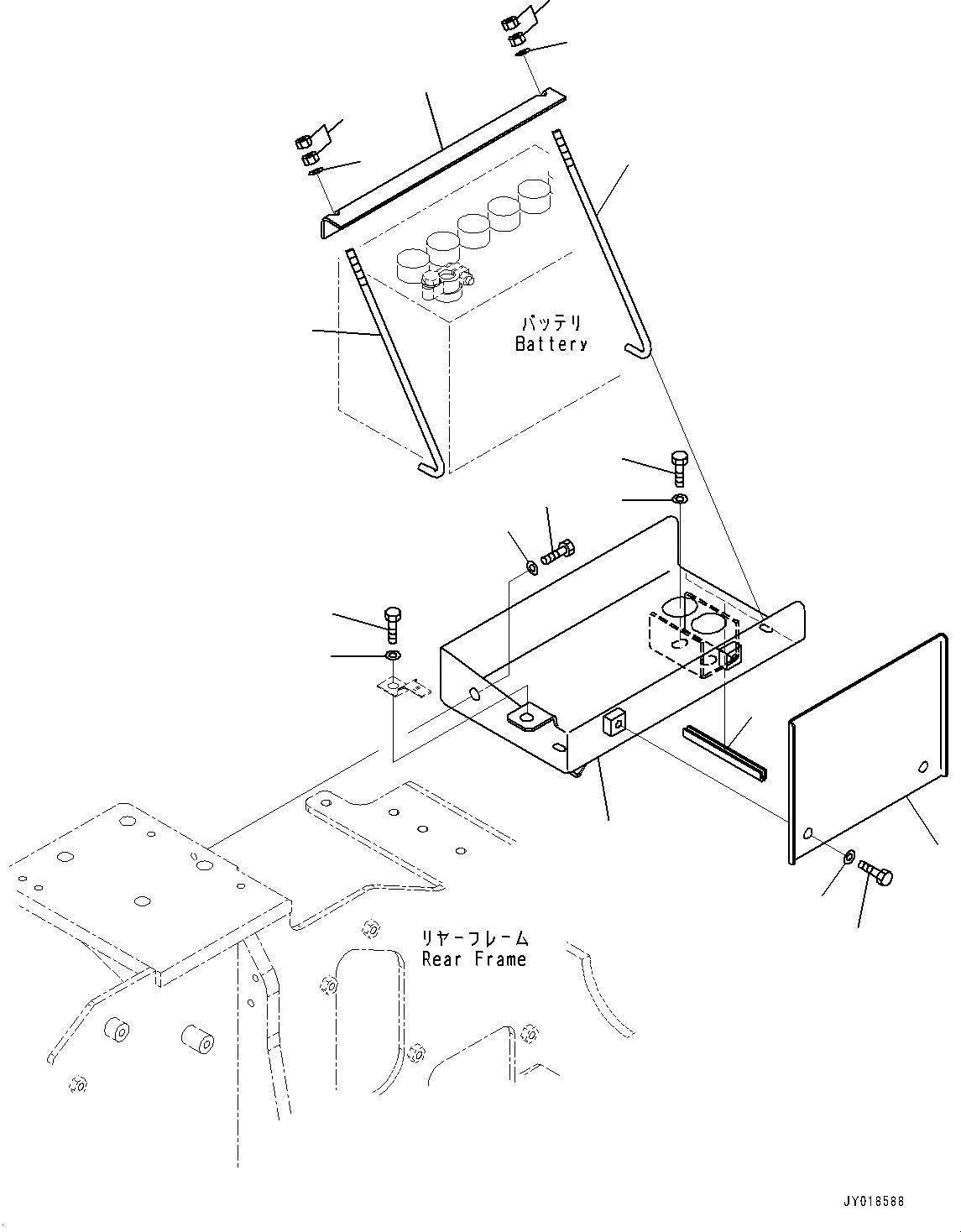 バッテリ
Battery

リヤーフレーム
Rear Frame

JY018588