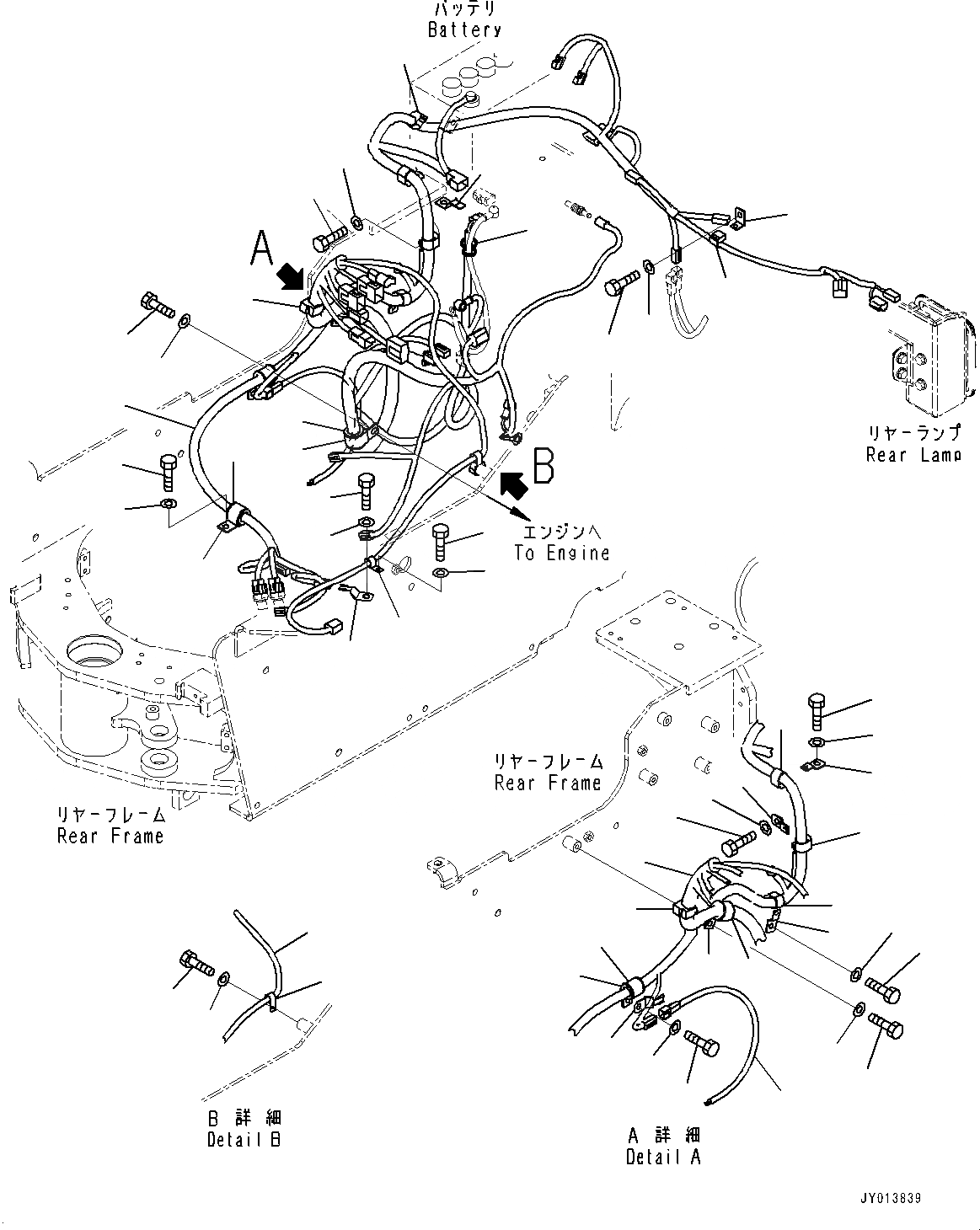 バッテリ
Battery

A

B

リヤーランプ
Rear Lamp

エンジンへ
To Engine

リヤーフレーム
Rear Frame

リヤーフレーム
Rear Frame

B 詳細
Detail B

A 詳細
Detail A

JY013839