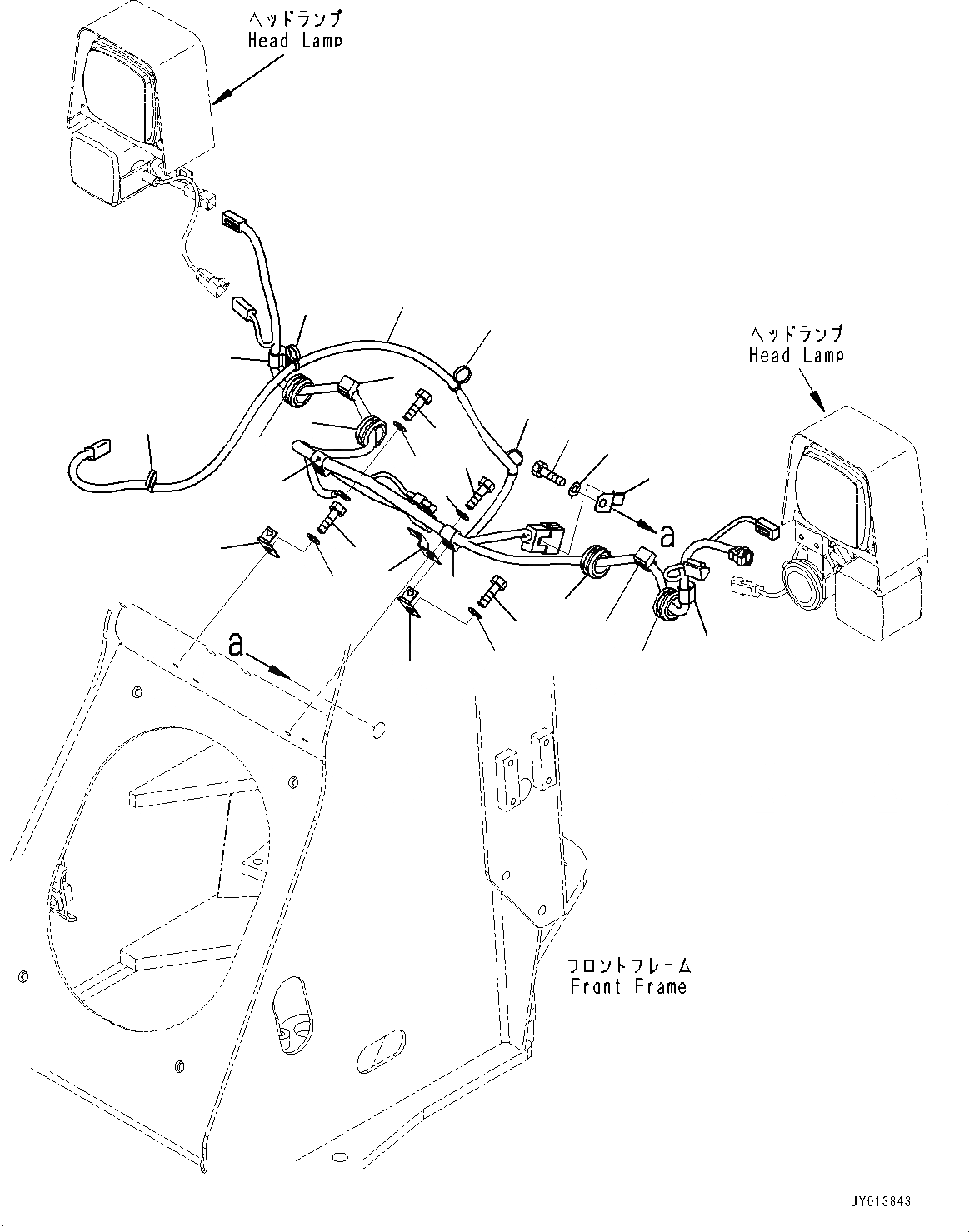 ヘッドランプ
Head Lamp

ヘッドランプ
Head Lamp

a

a

フロントフレーム
Front Frame

JY013843