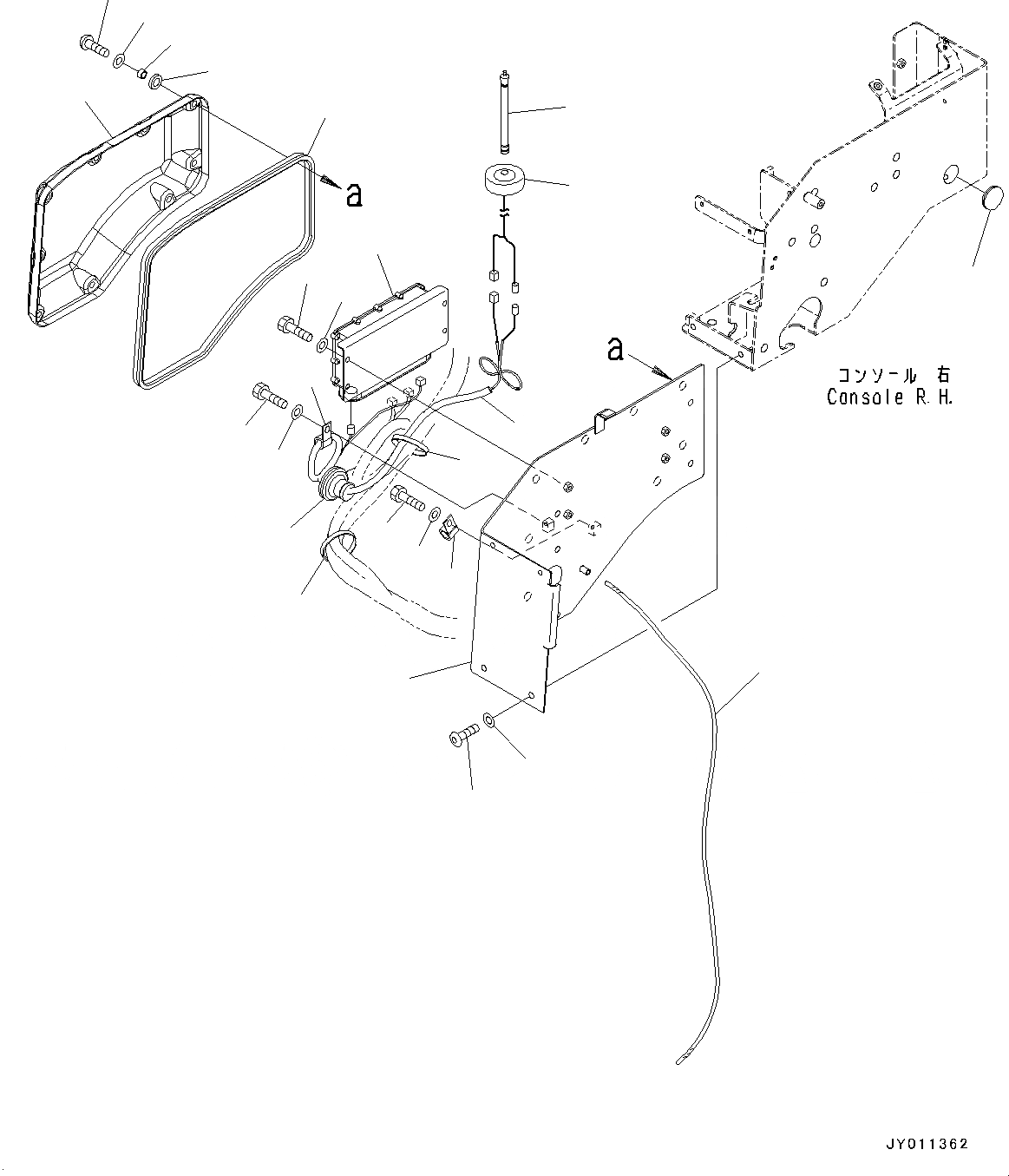 a

a

コンソール 右
Console R.H.

JY011362