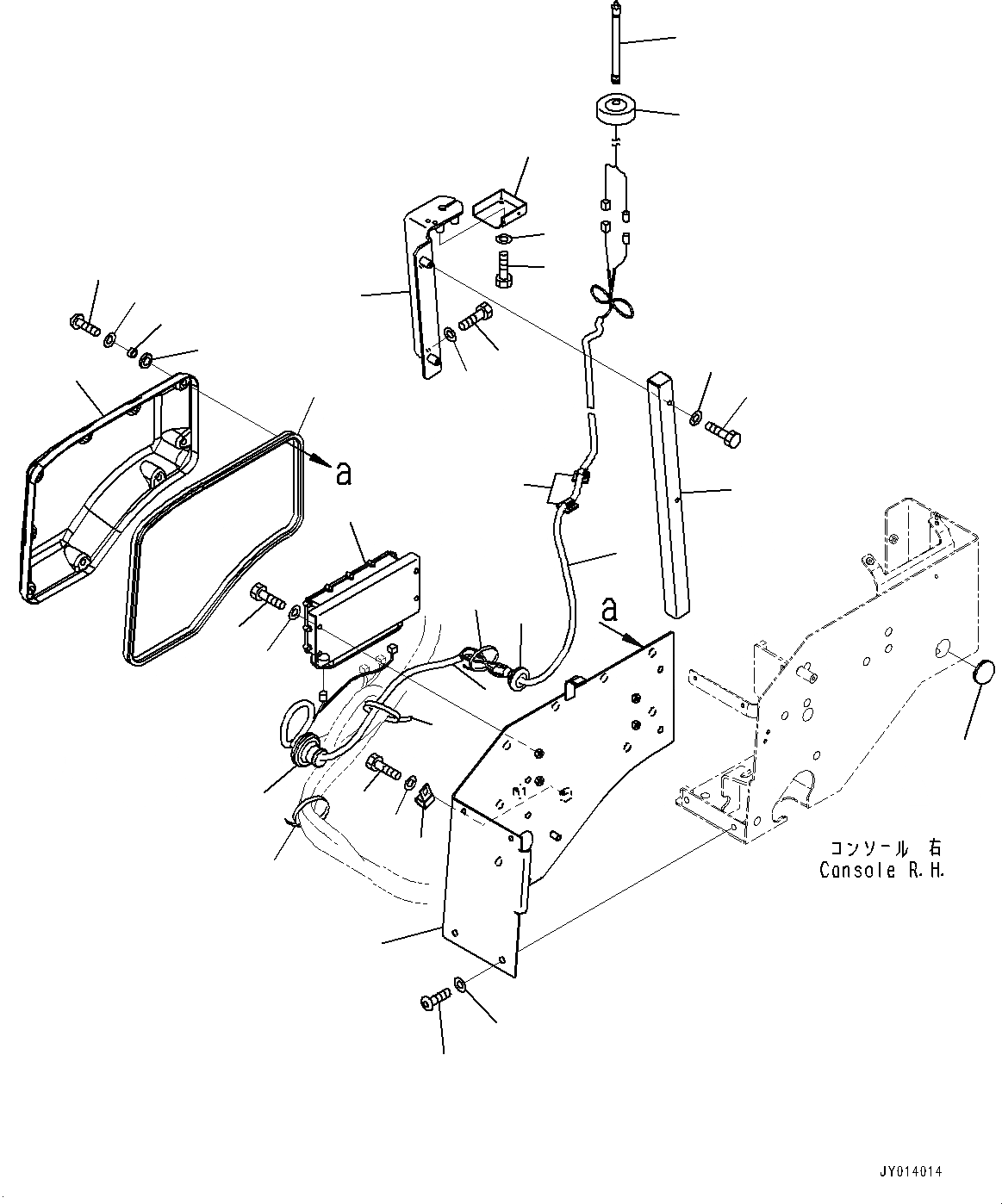 a

a

コンソール 右
Console R.H.

JY014014