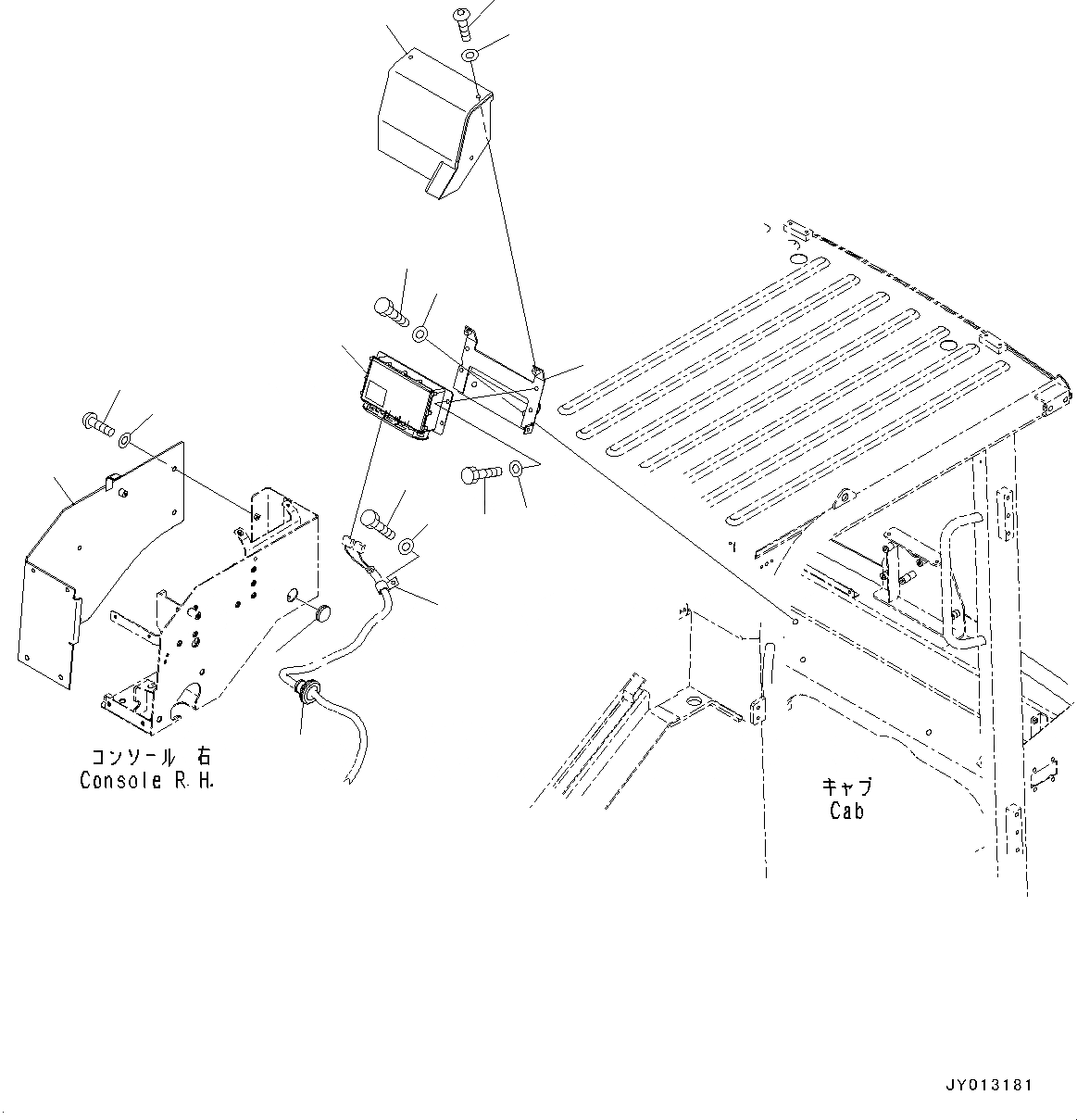 コンソール 右
Console R.H.

キャブ
Cab

JY013181