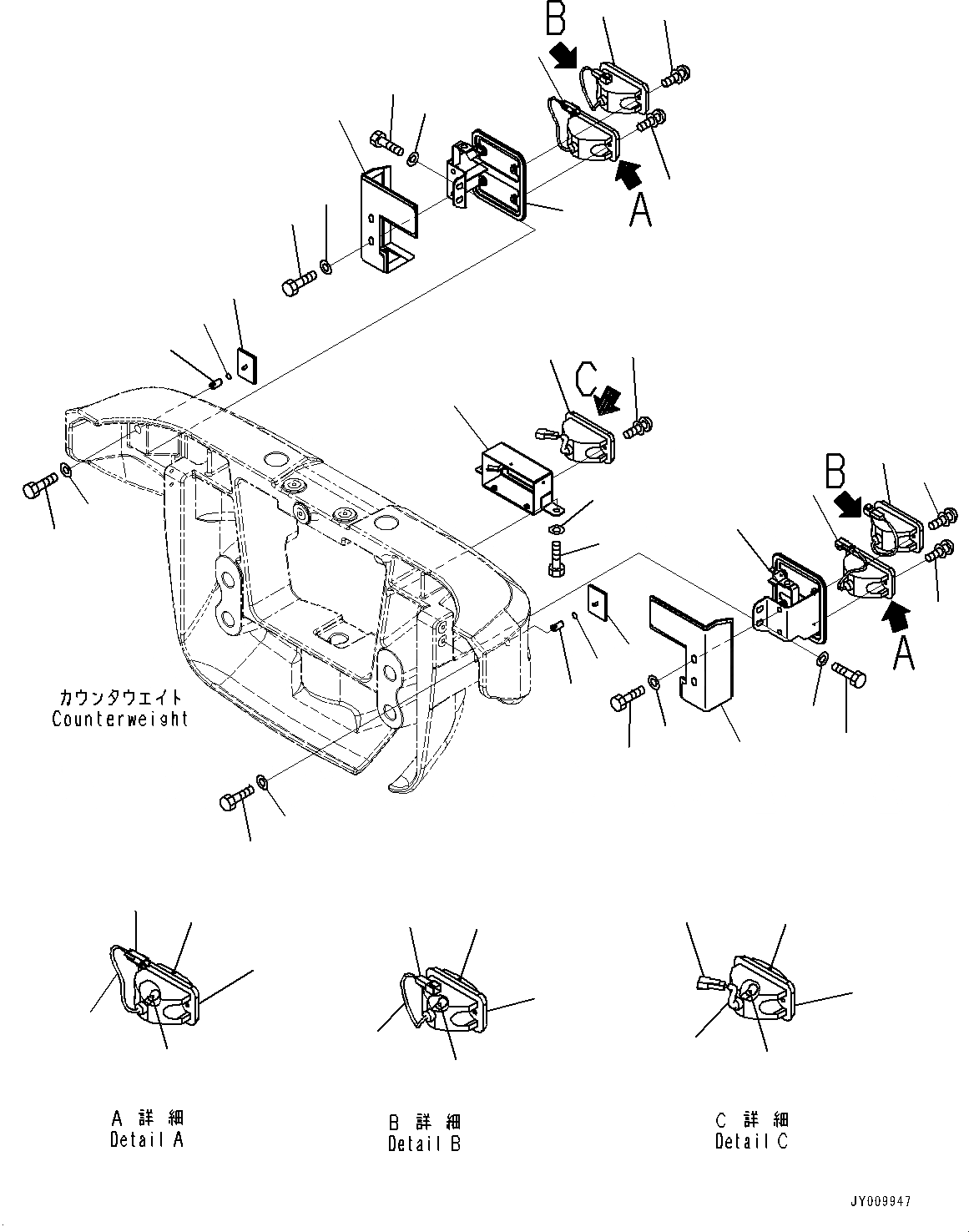 B

A

C

B

A

カウンタウエイト
Counterweight

A 詳 細
Detail A

B 詳 細
Detail B

C 詳 細
Detail C

JY009947