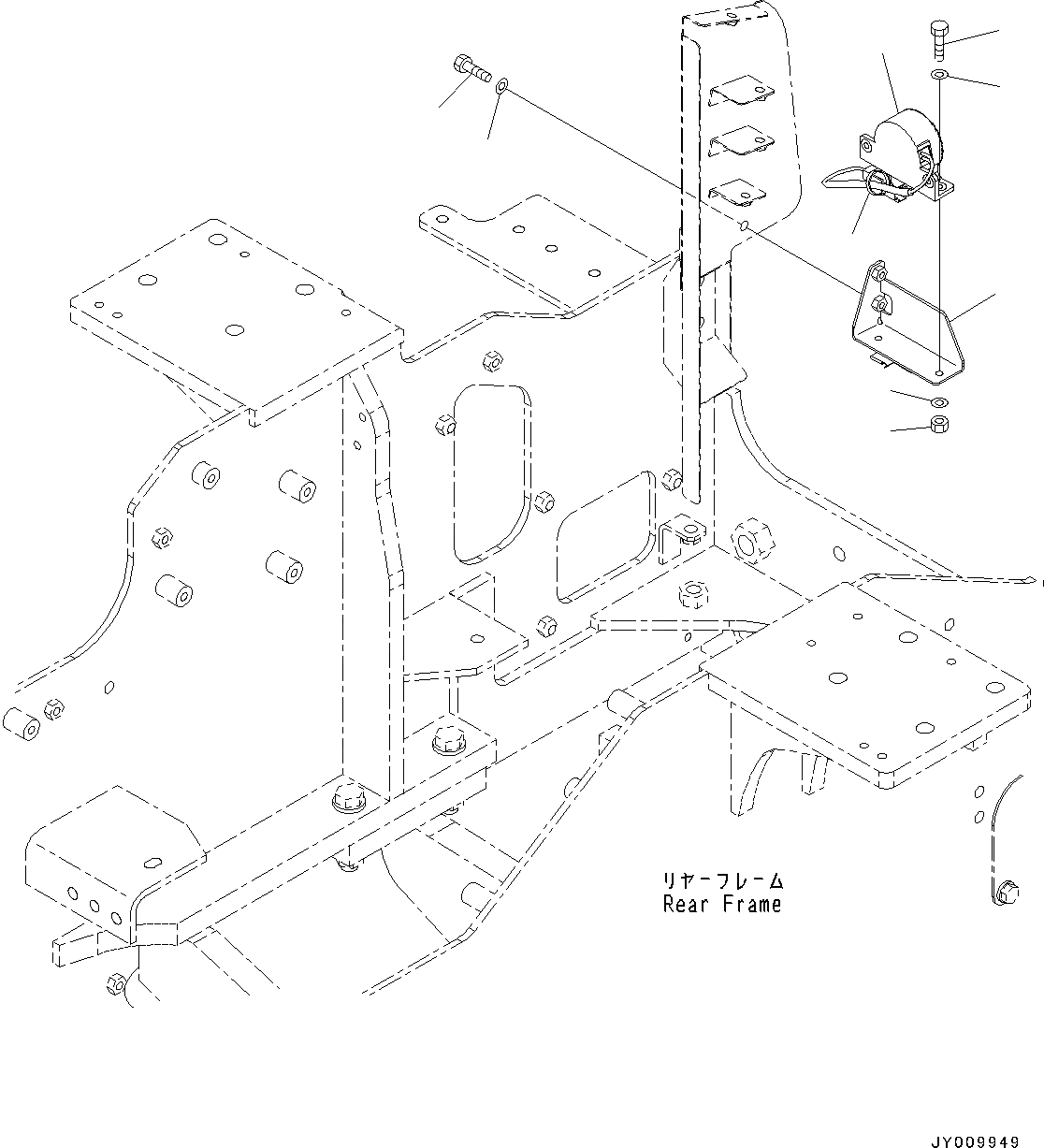 リヤーフレーム
Rear Frame

JY009949