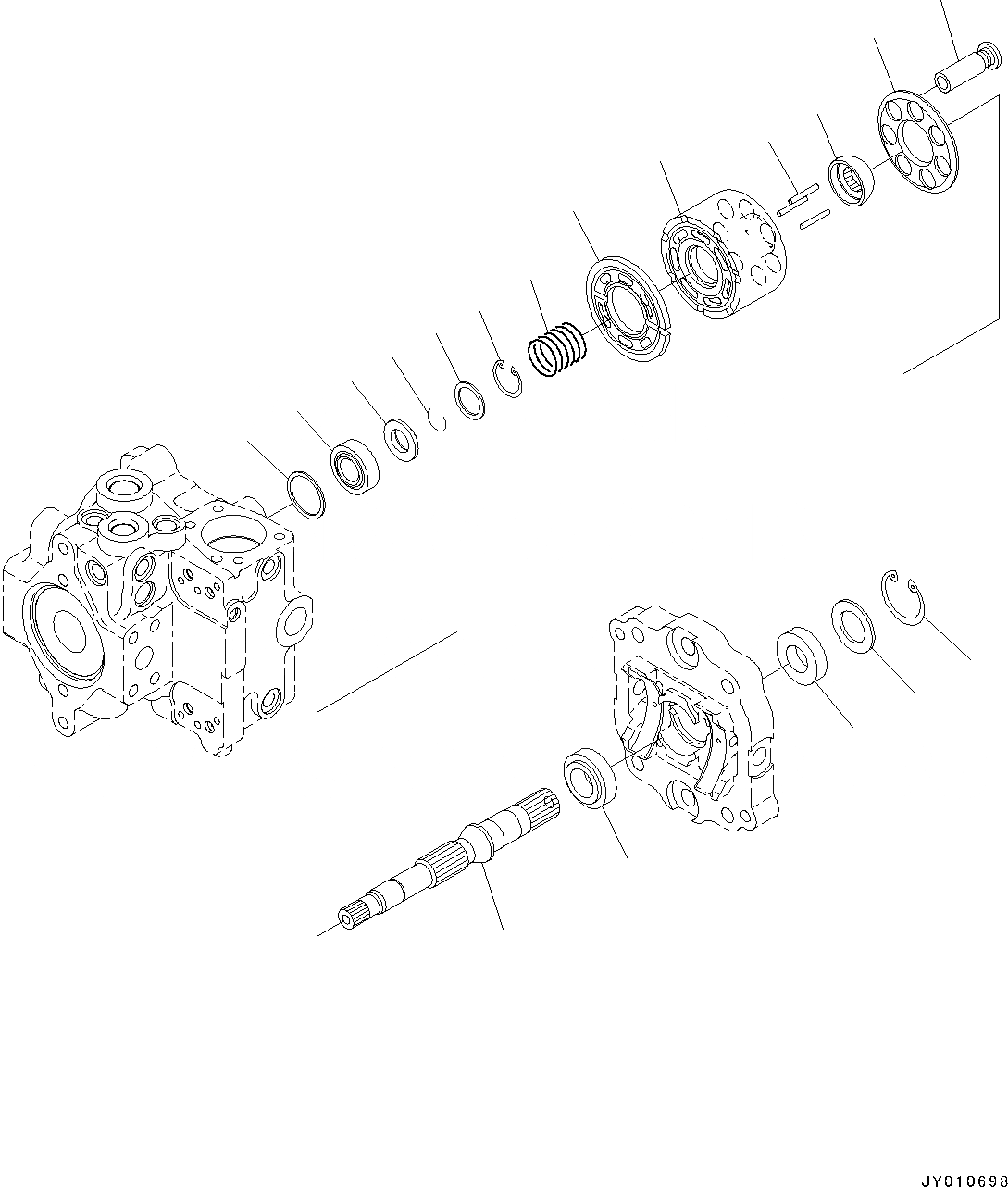 JY010698