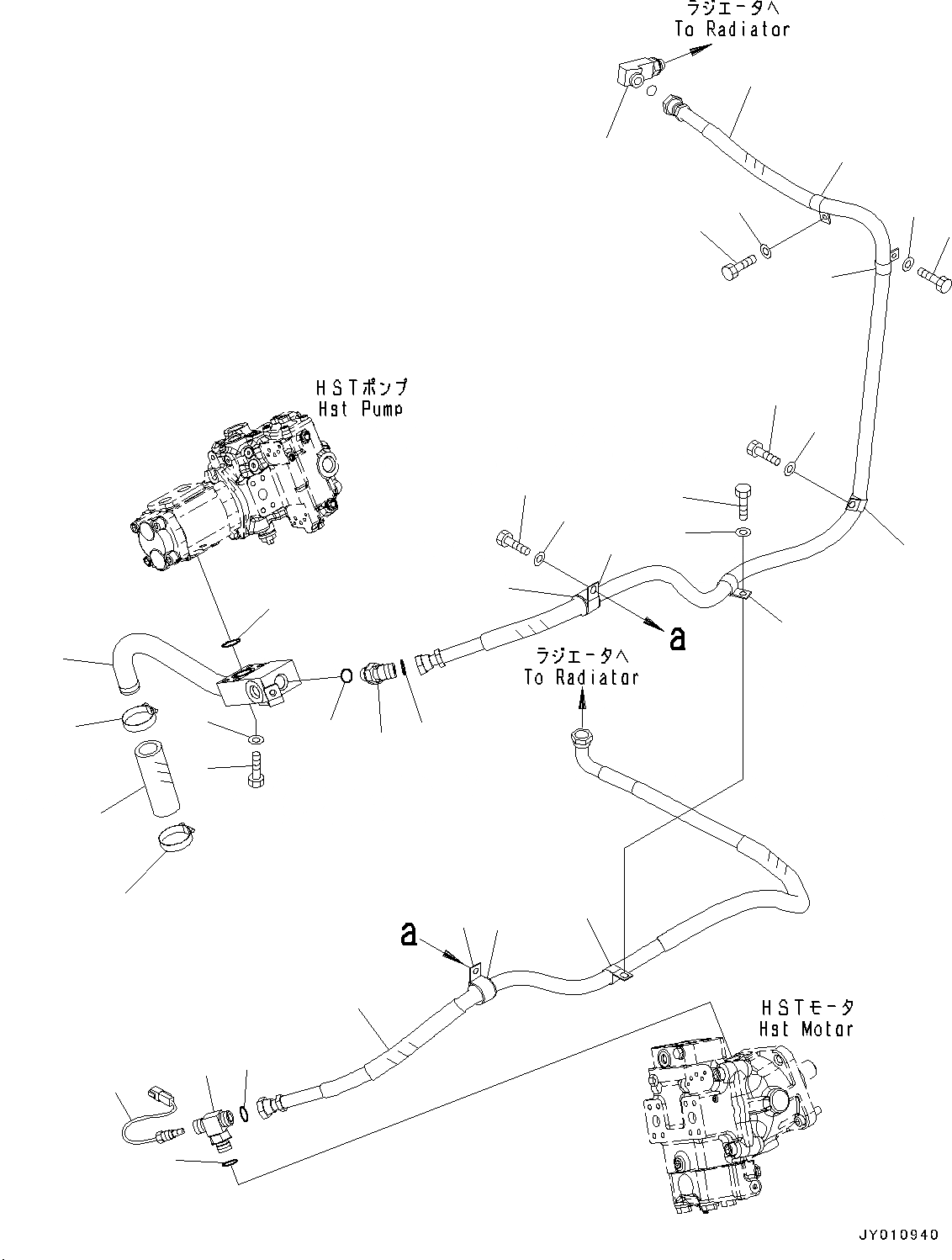 ラジエータへ
To Radiator

HSTポンプ
Hst Pump

a

ラジエータへ
To Radiator

a

HSTモータ
Hst Motor

JY010940