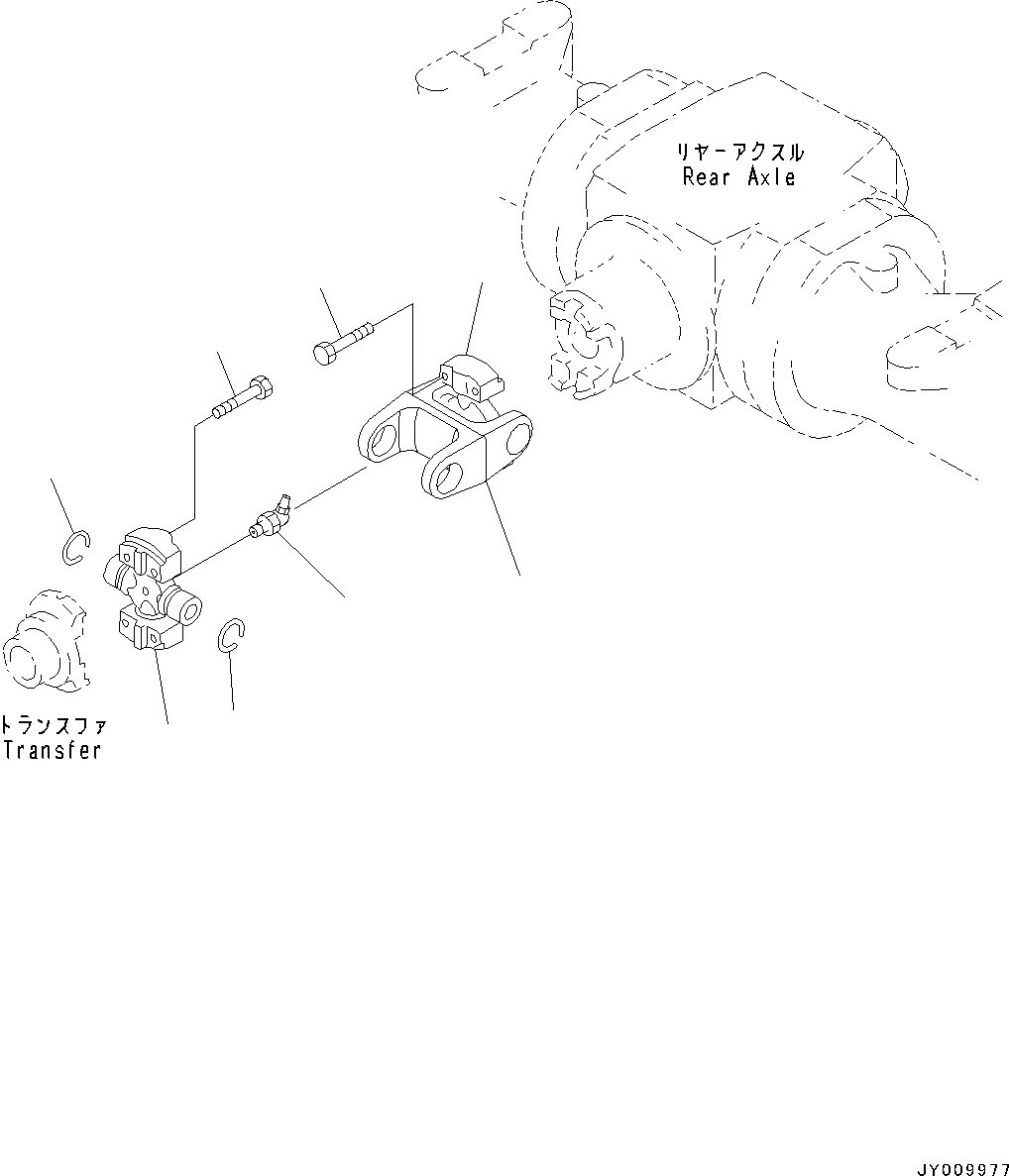 リヤーアクスル
Rear Axle

トランスファ
Transfer

JY009977