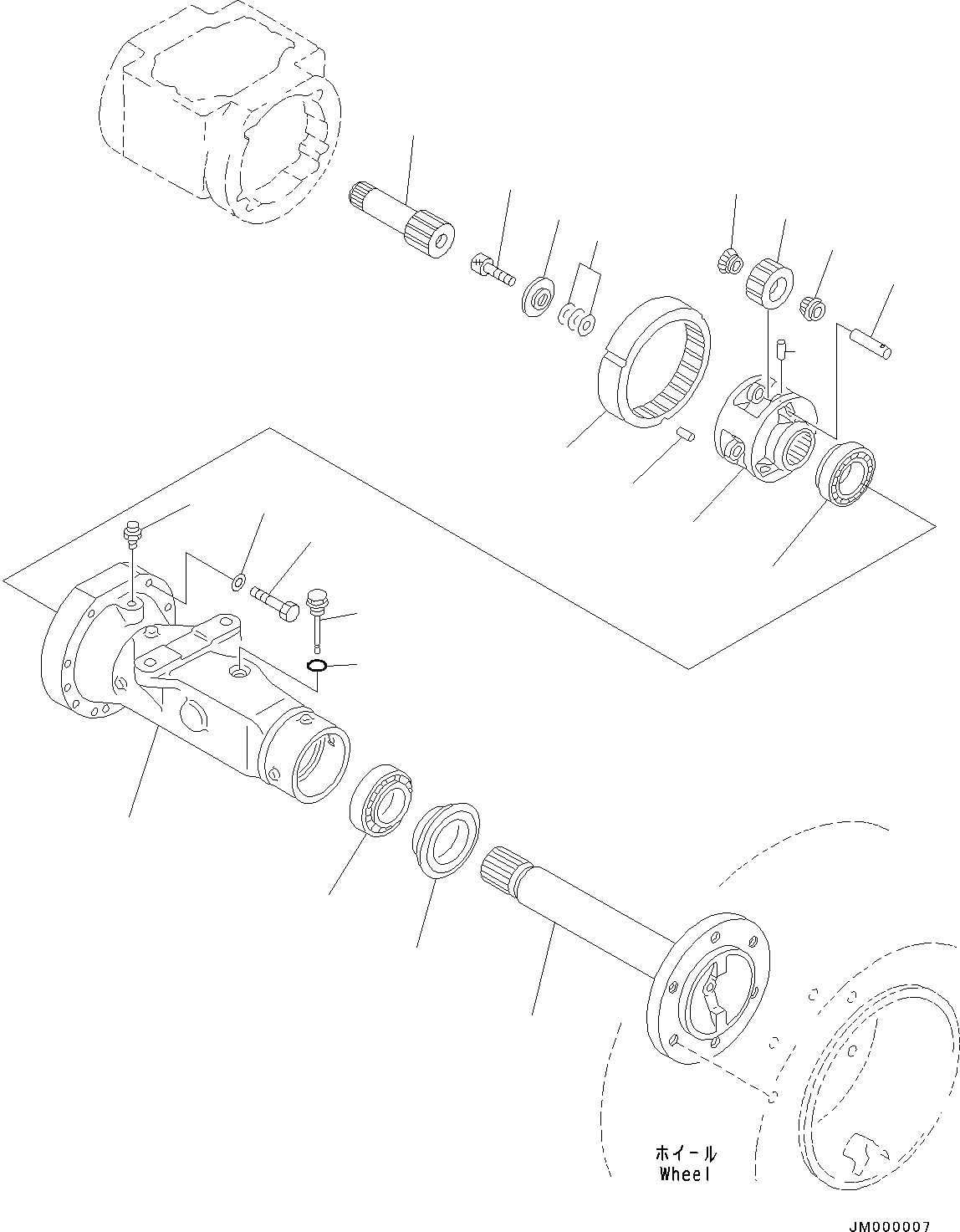 ホイール
Wheel

JM000007