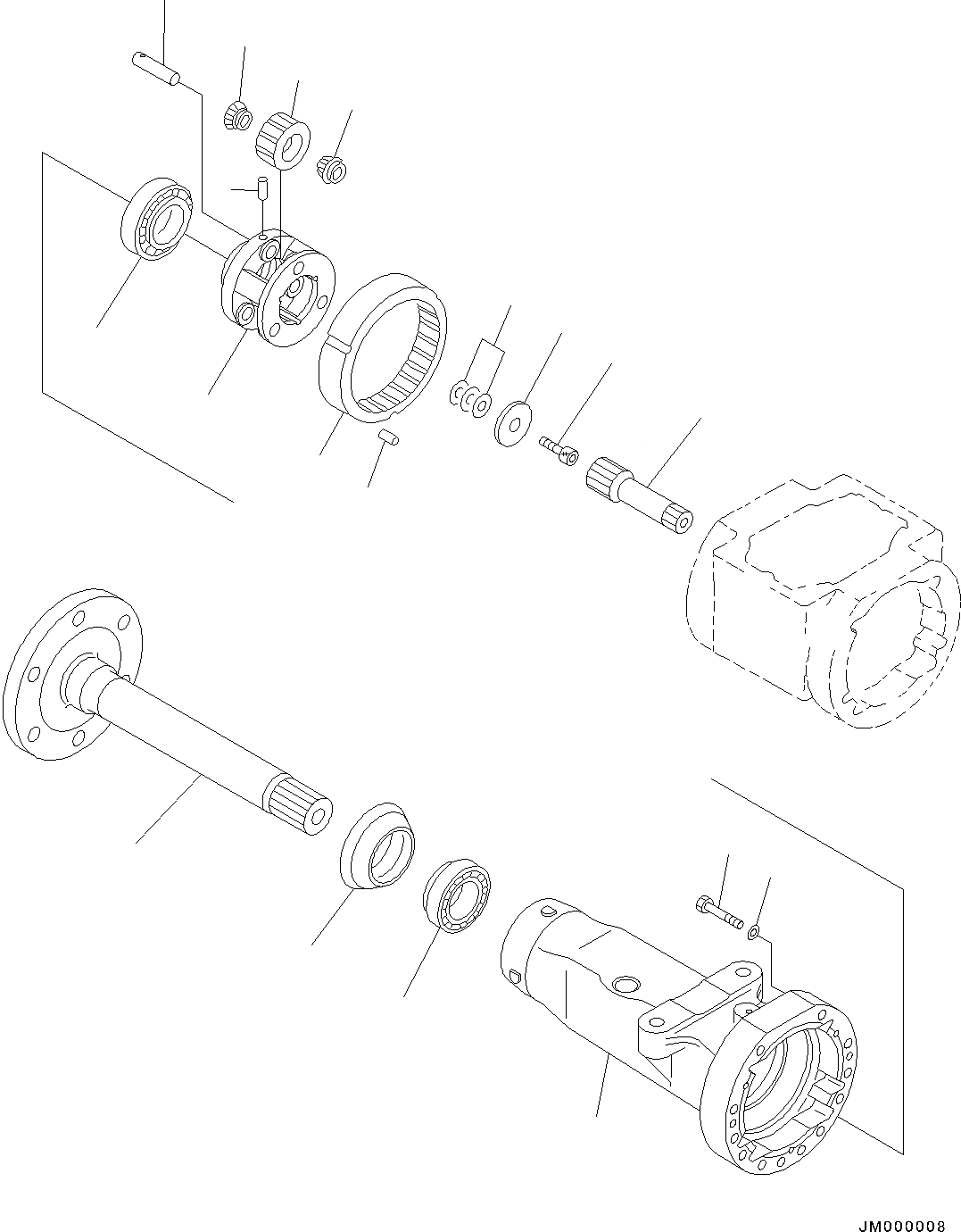 JM000008