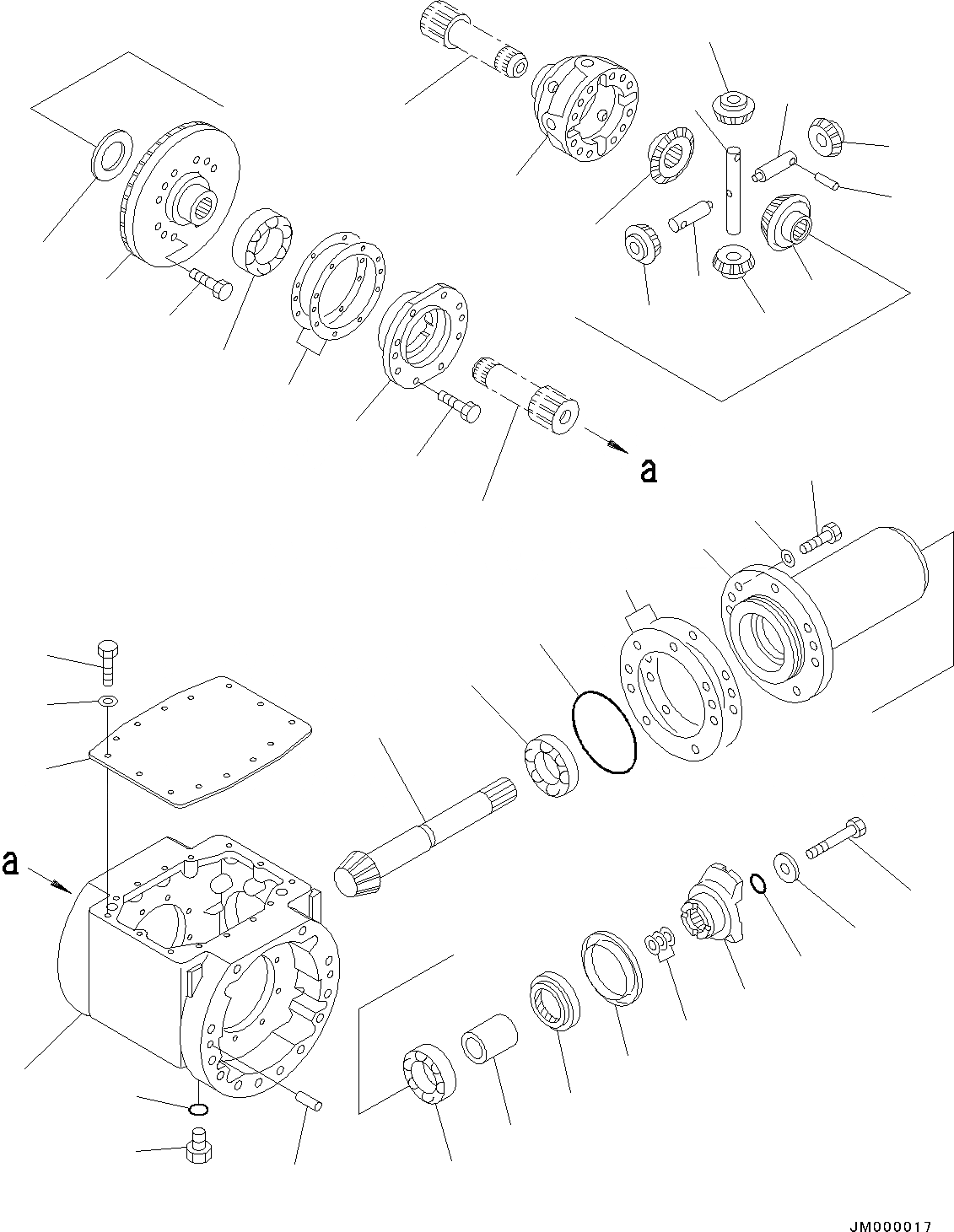 a

a

JM000017