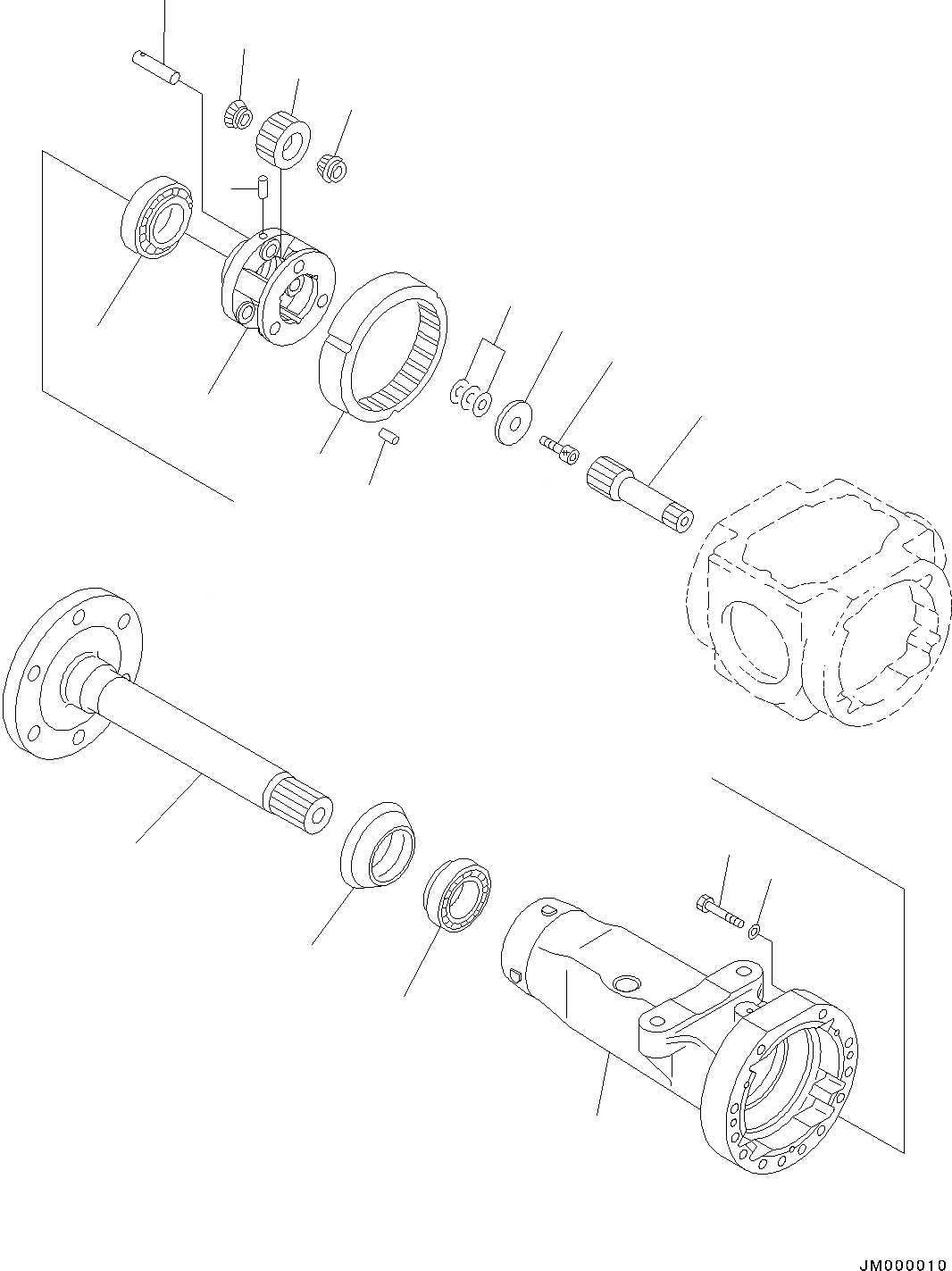 JM000010