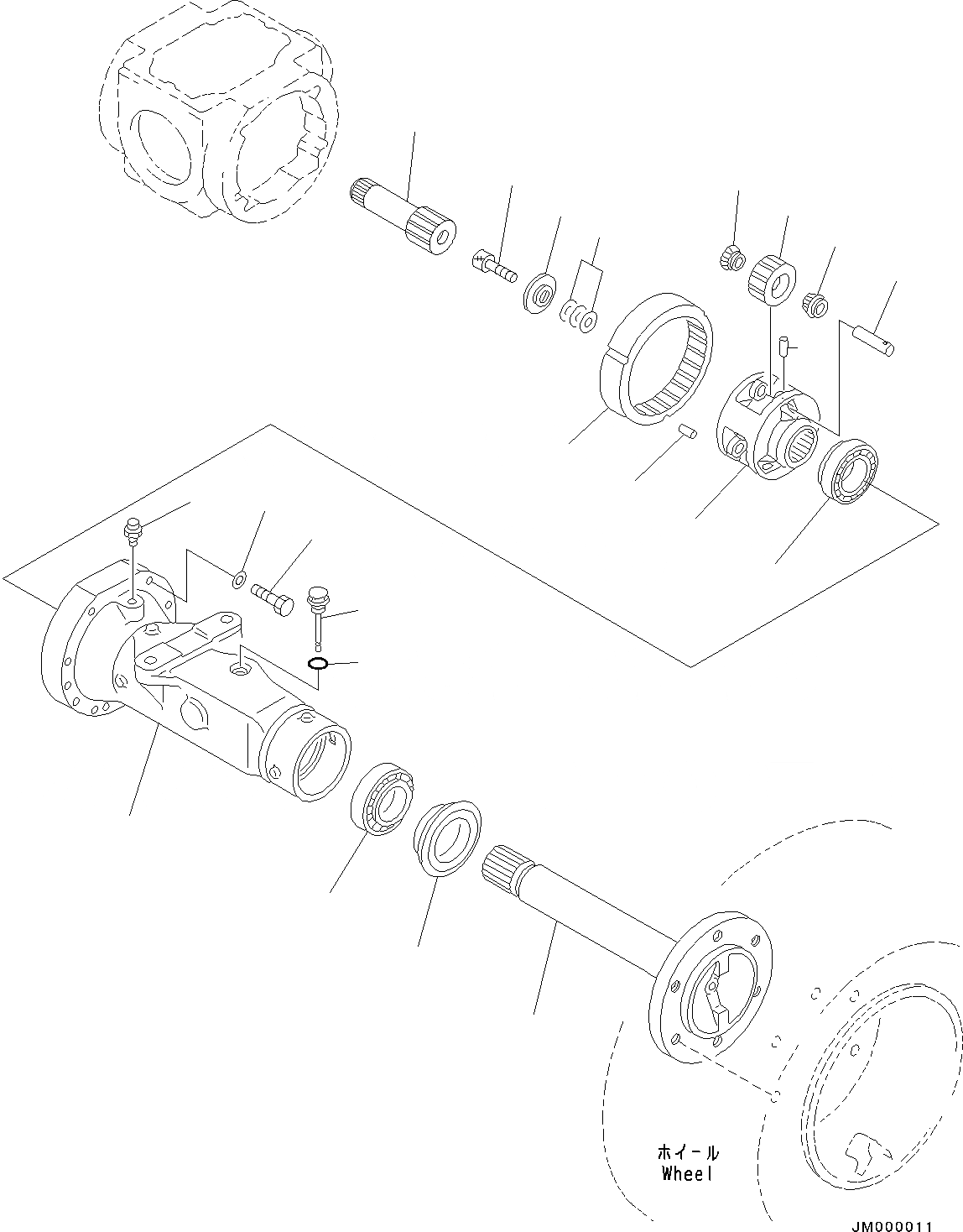 ホイール
Wheel

JM000011