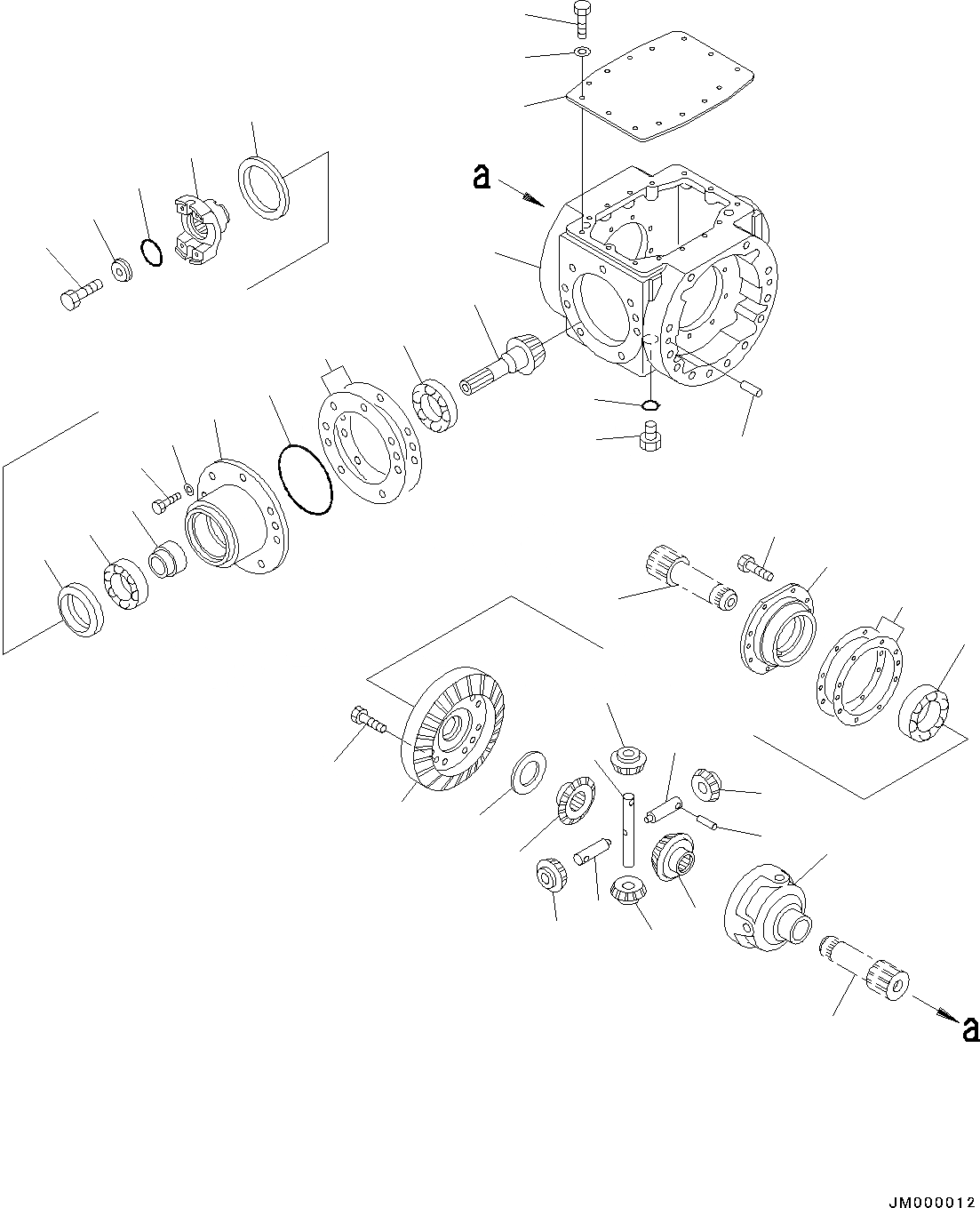 a

a

JM000012