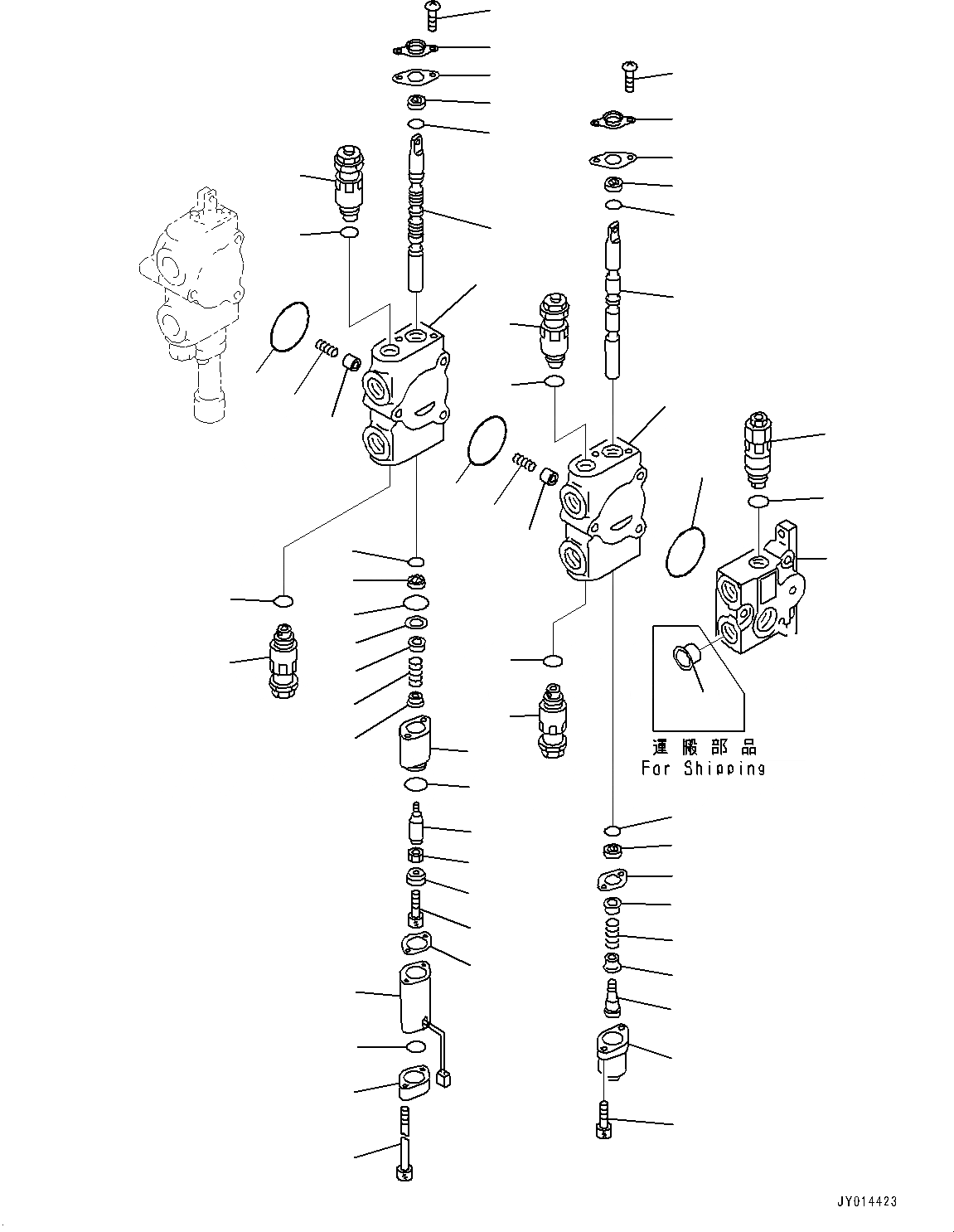 運搬部品
For Shipping

JY014423