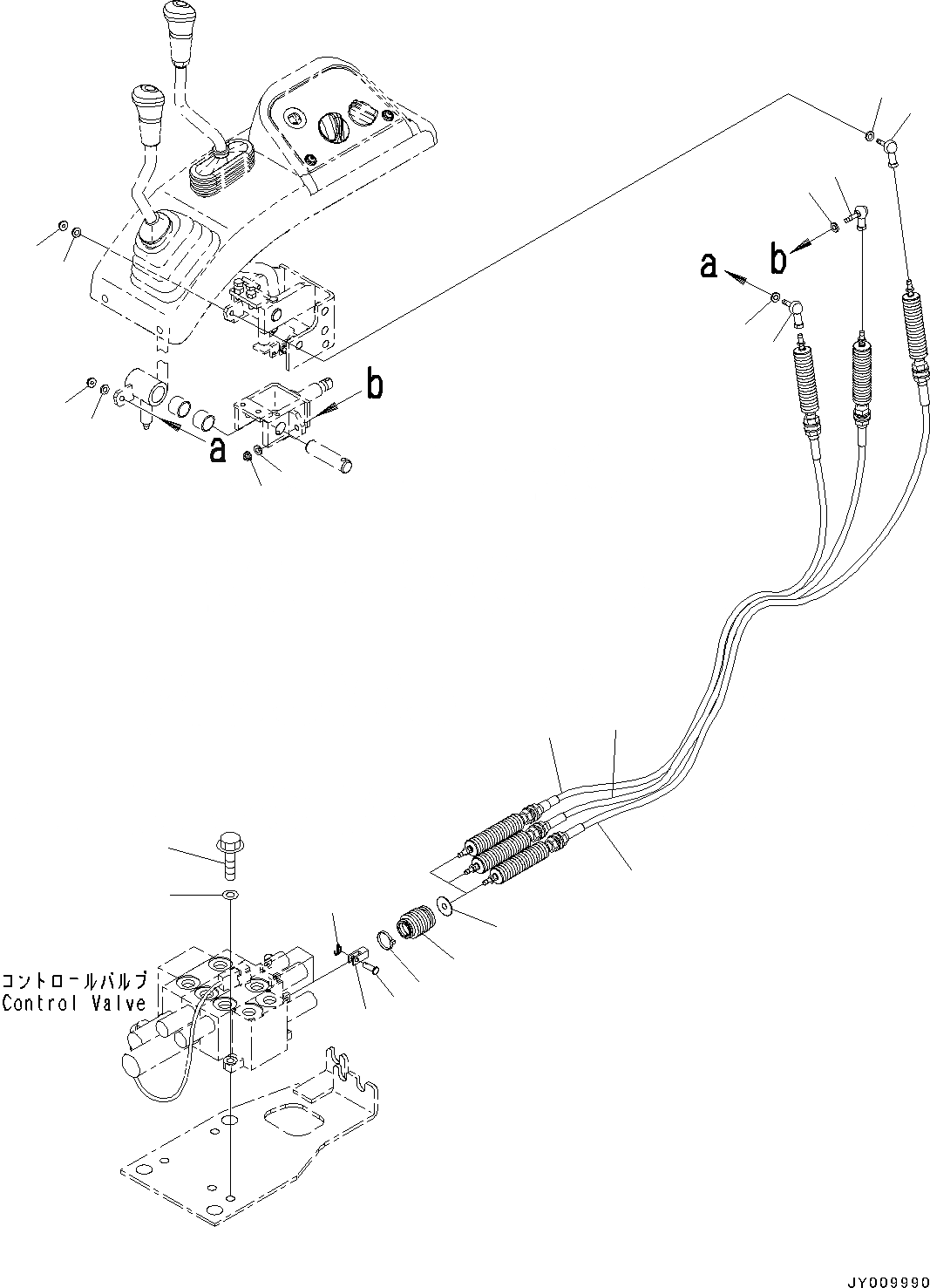 a
b
b
a
コントロールバルブ
Control Valve
JY009990