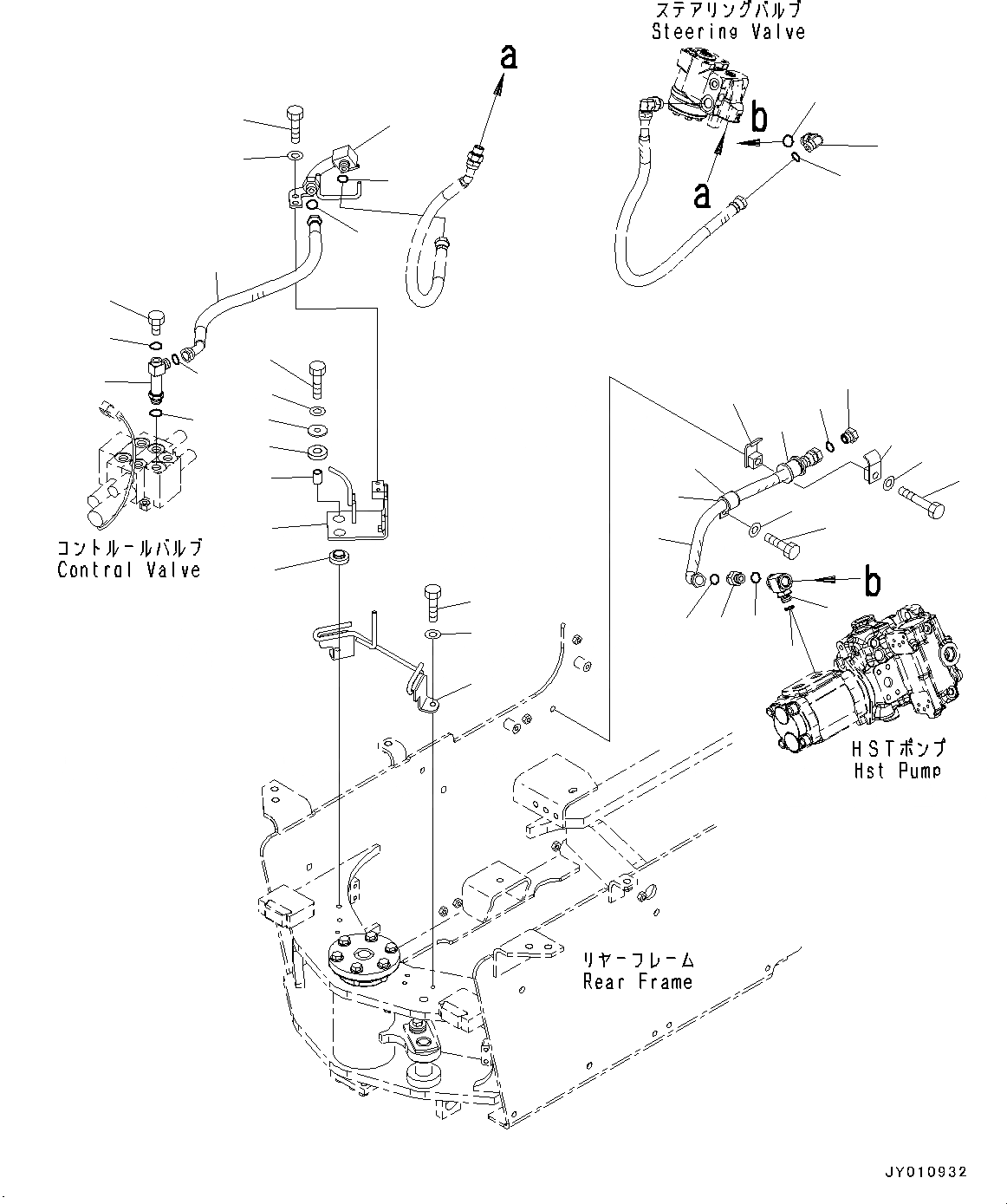 ステアリングバルブ
Steering Valve

a

b

a

コントルールバルブ
Contral Valve

b

HSTポンプ
Hst Pump

リヤーフレーム
Rear Frame

JY010932