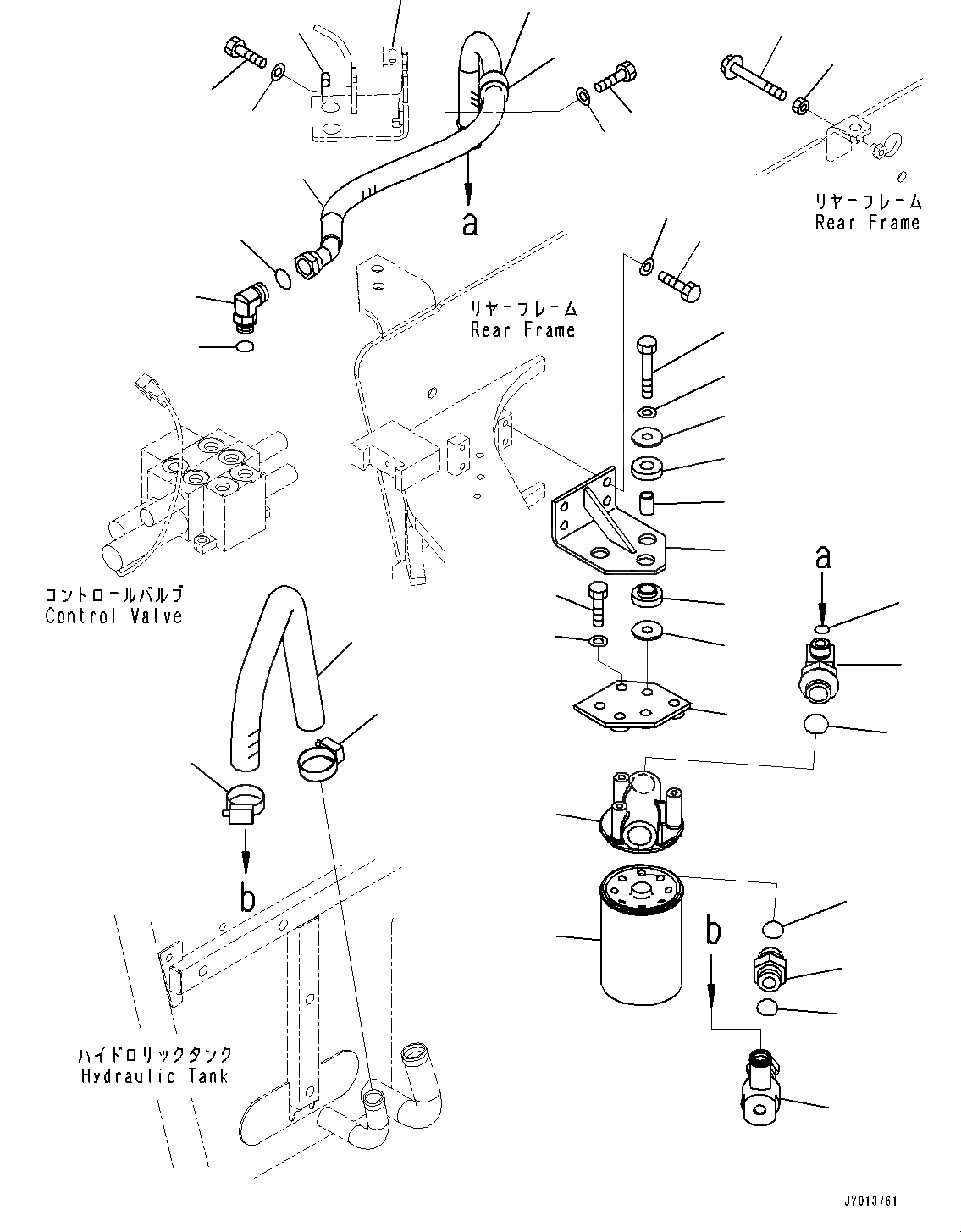 リヤーフレーム
Rear Frame

a

リヤーフレーム
Rear Frame

a

コントロールバルブ
Control Valve

b

b

ハイドロリックタンク
Hydraulic Tank

JY013761