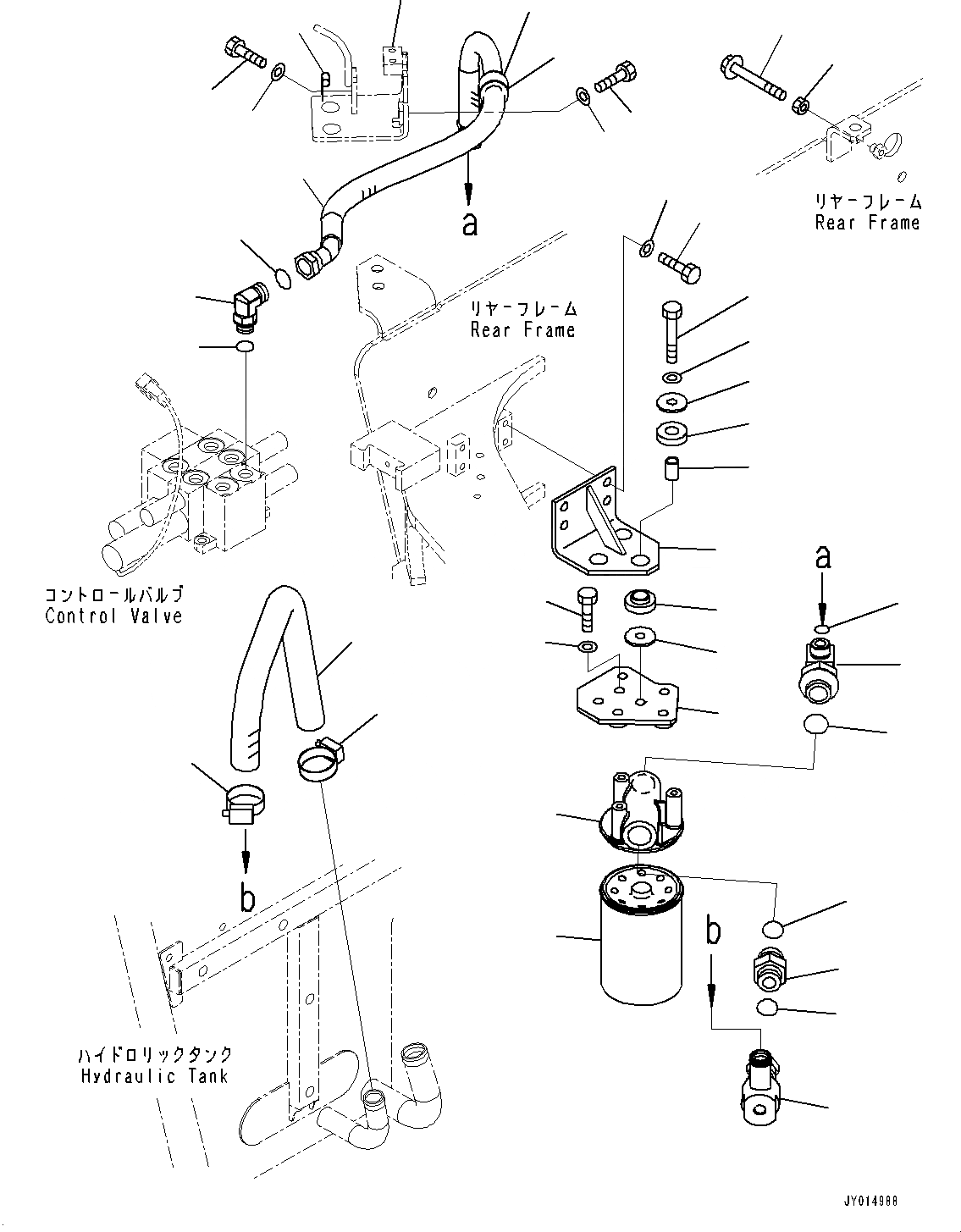 リヤーフレーム
Rear Frame

a

リヤーフレーム
Rear Frame

コントロールバルブ
Control Valve

a

b

b

ハイドロリックタンク
Hydraulic Tank

JY014988