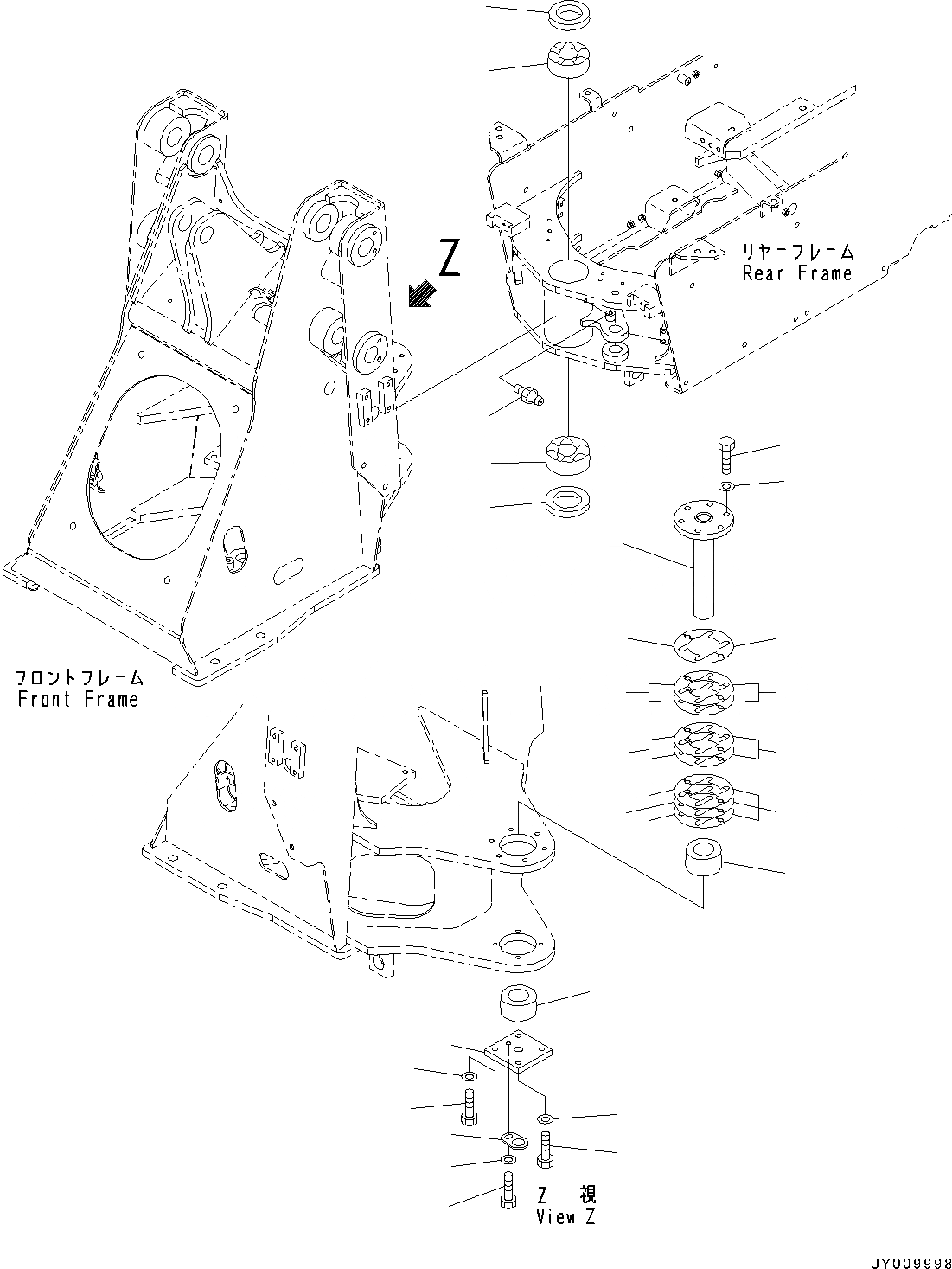 Z

リヤーフレーム
Rear Frame

フロントフレーム
Front Frame

Z 視
View Z

JY009998