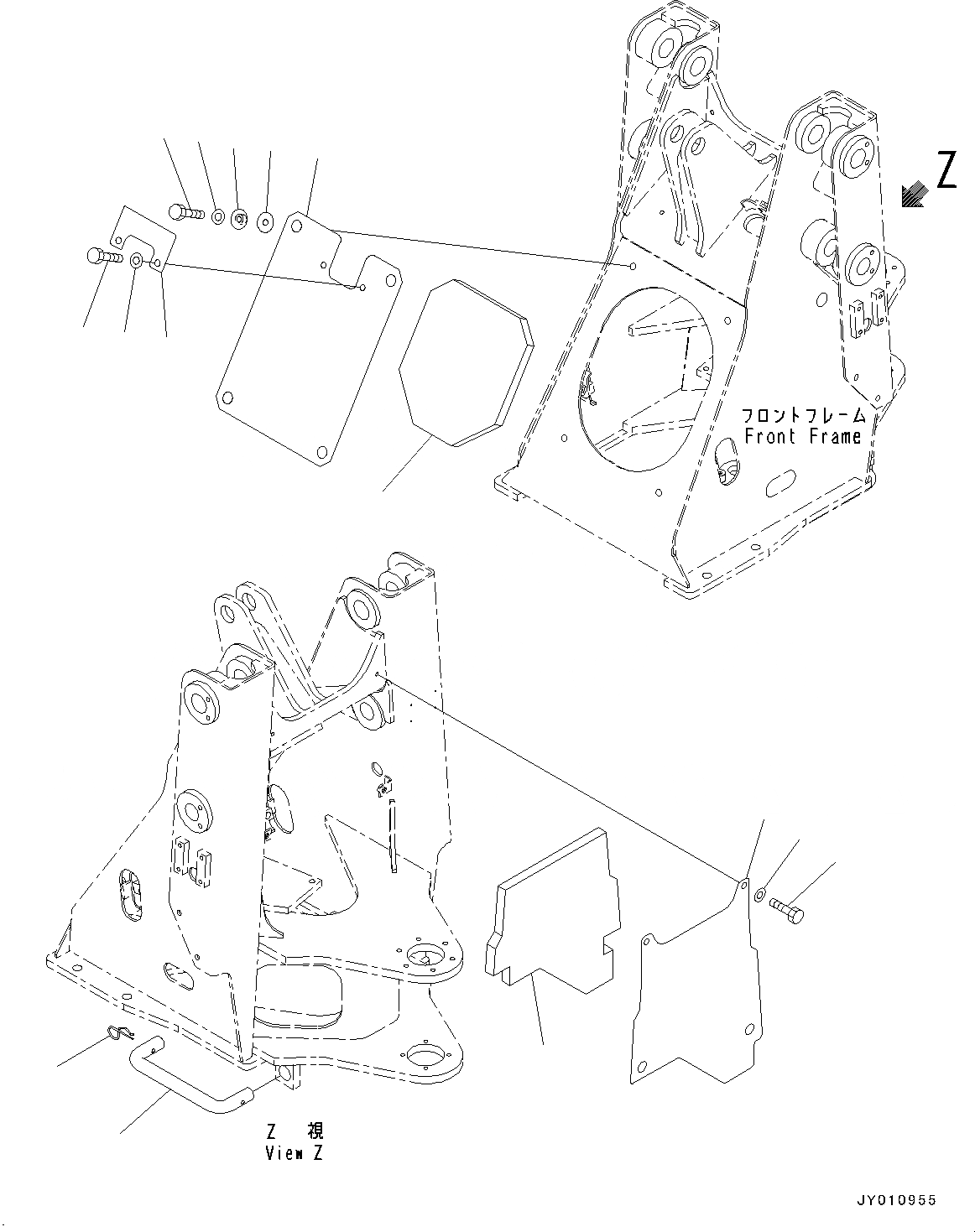 Z

フロントフレーム
Front Frame

Z 視
View Z

JY010955