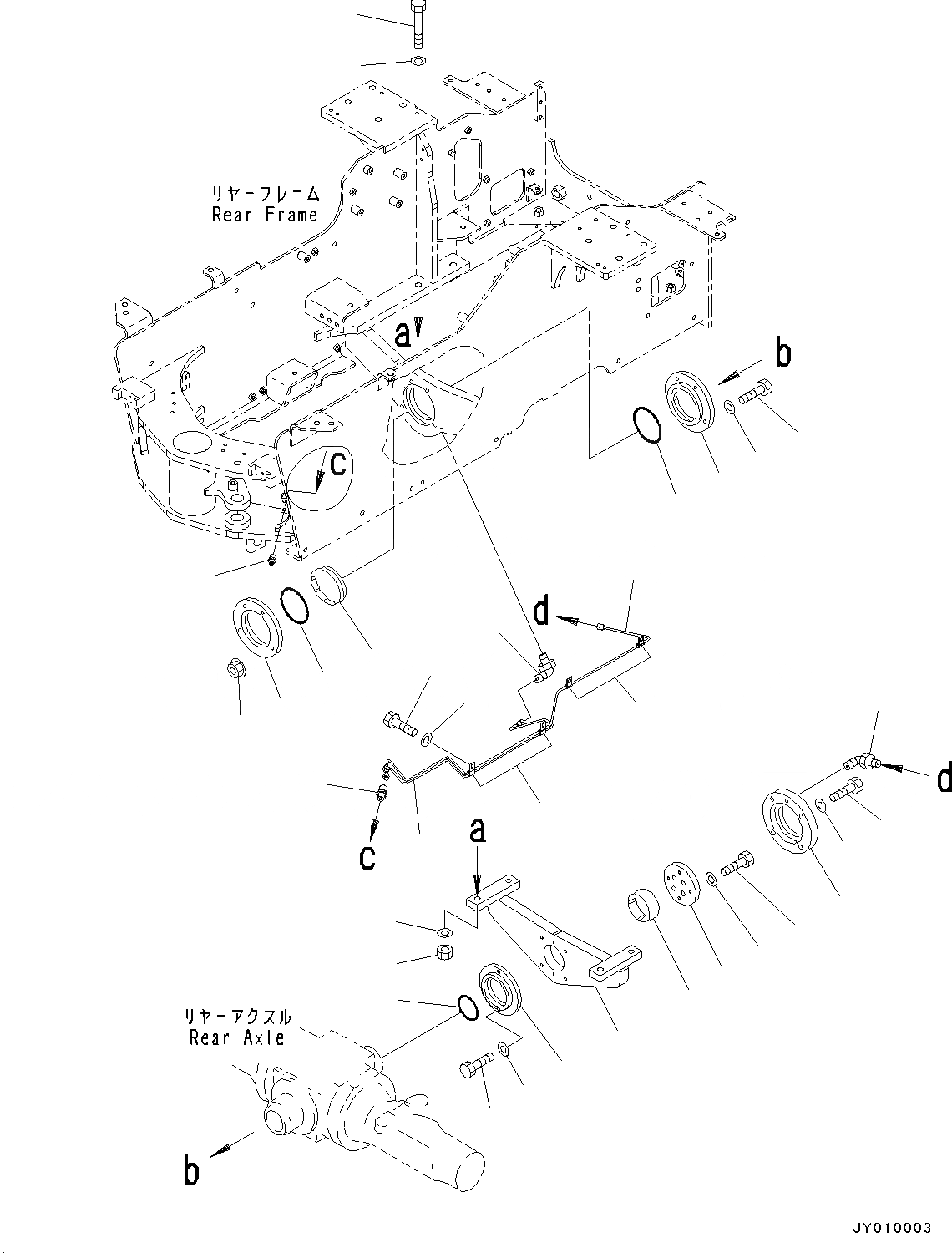 リヤーフレーム
Rear Frame

a

b

c

d

d

c

a

リヤーアクスル
Rear Axle

b

JY010003