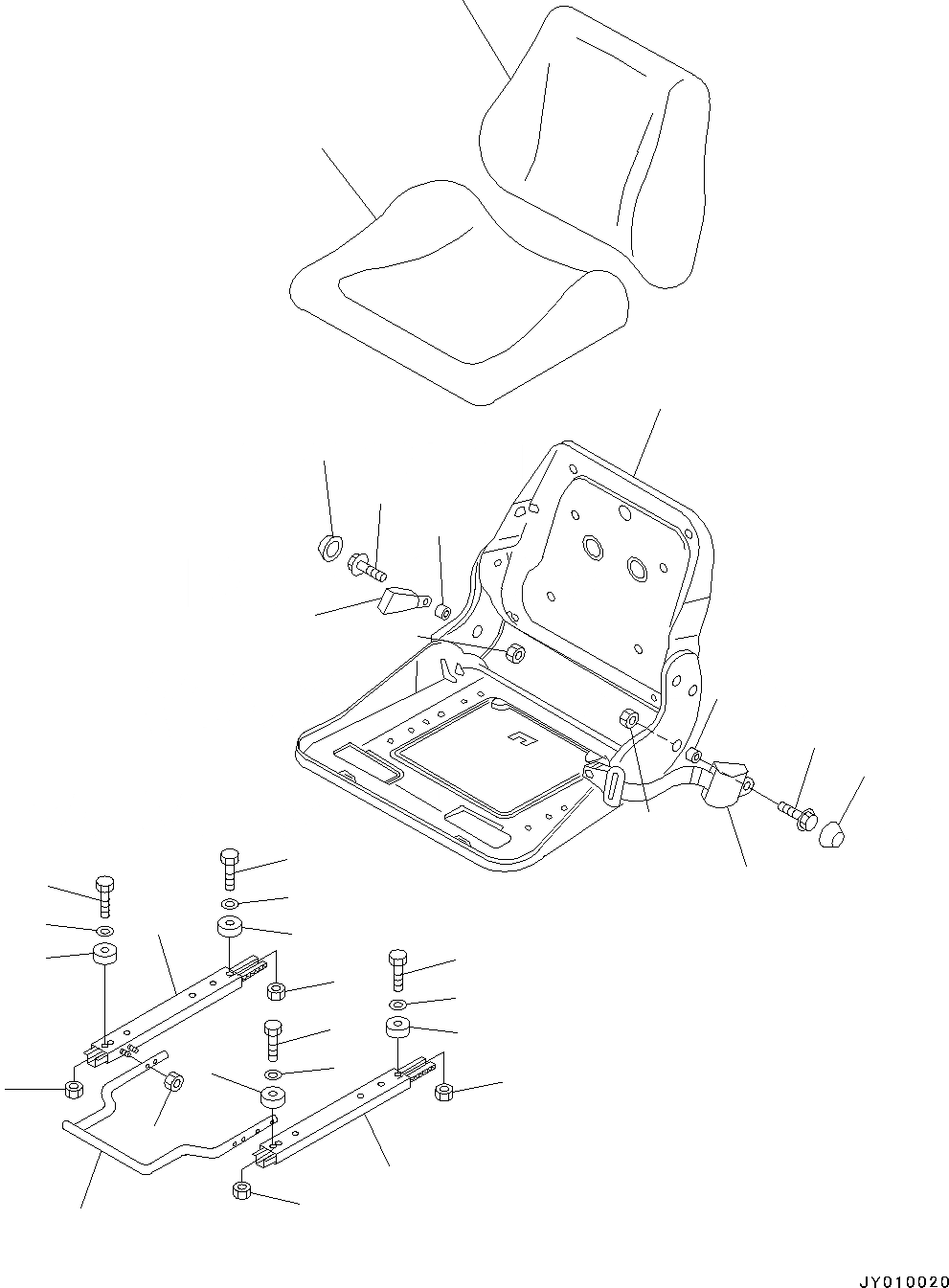 JY010020