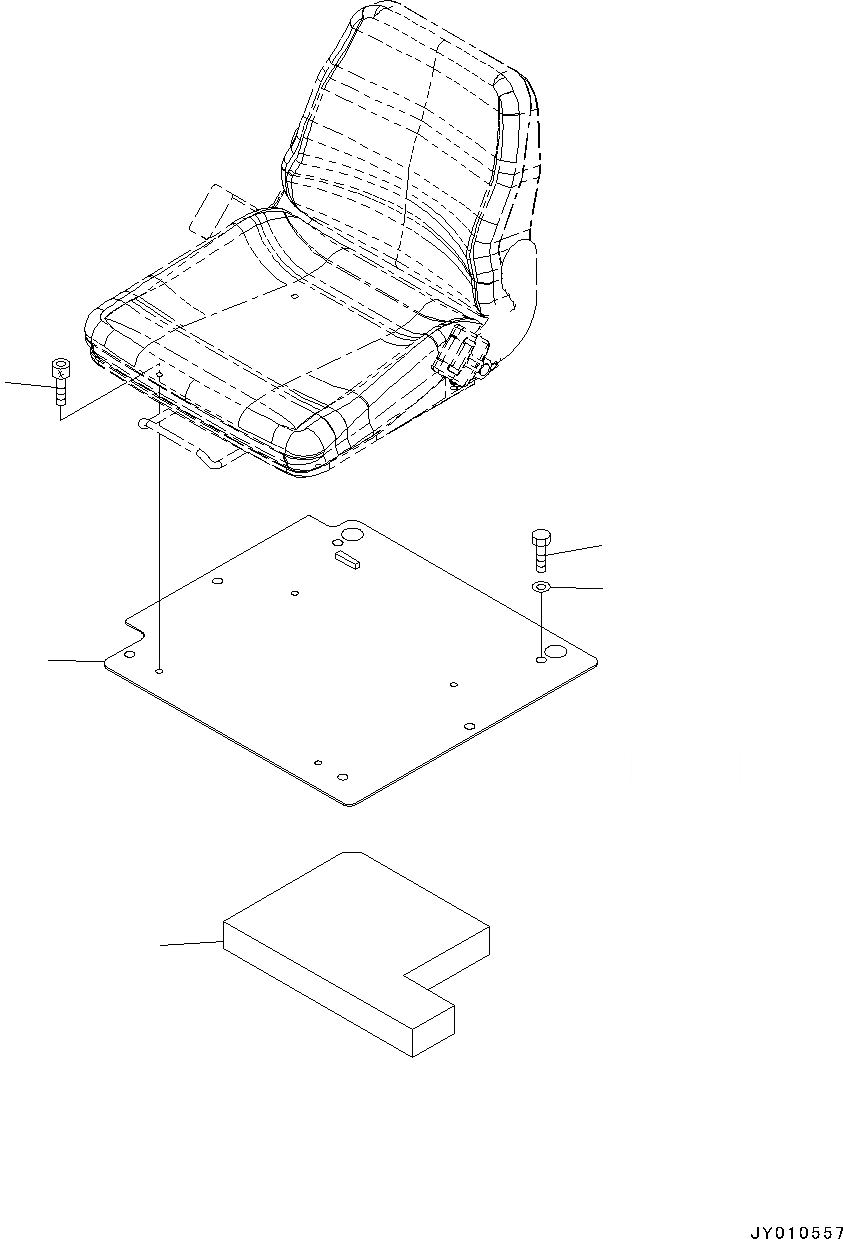 JY010557