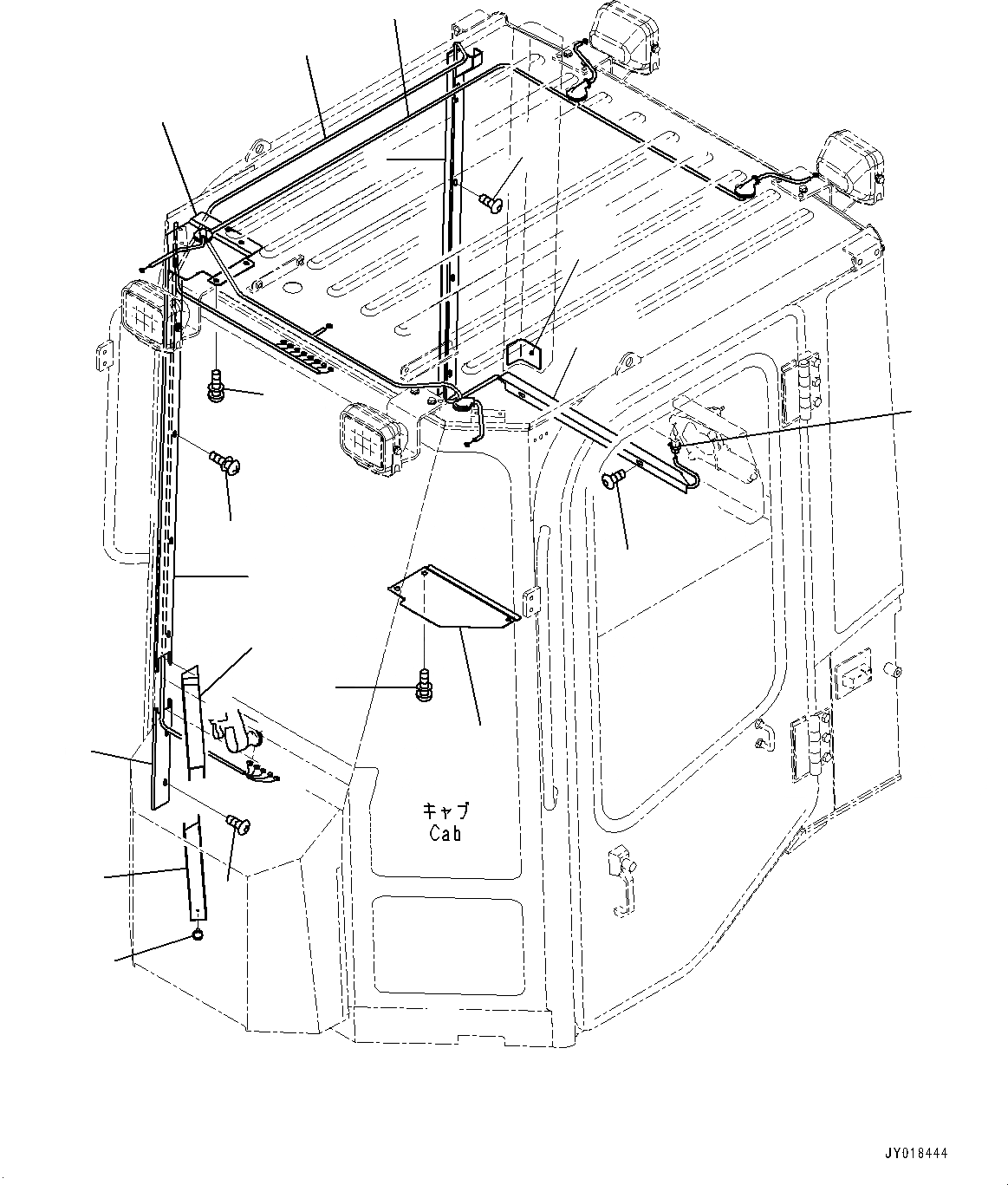 キャブ
Cab

JY018444