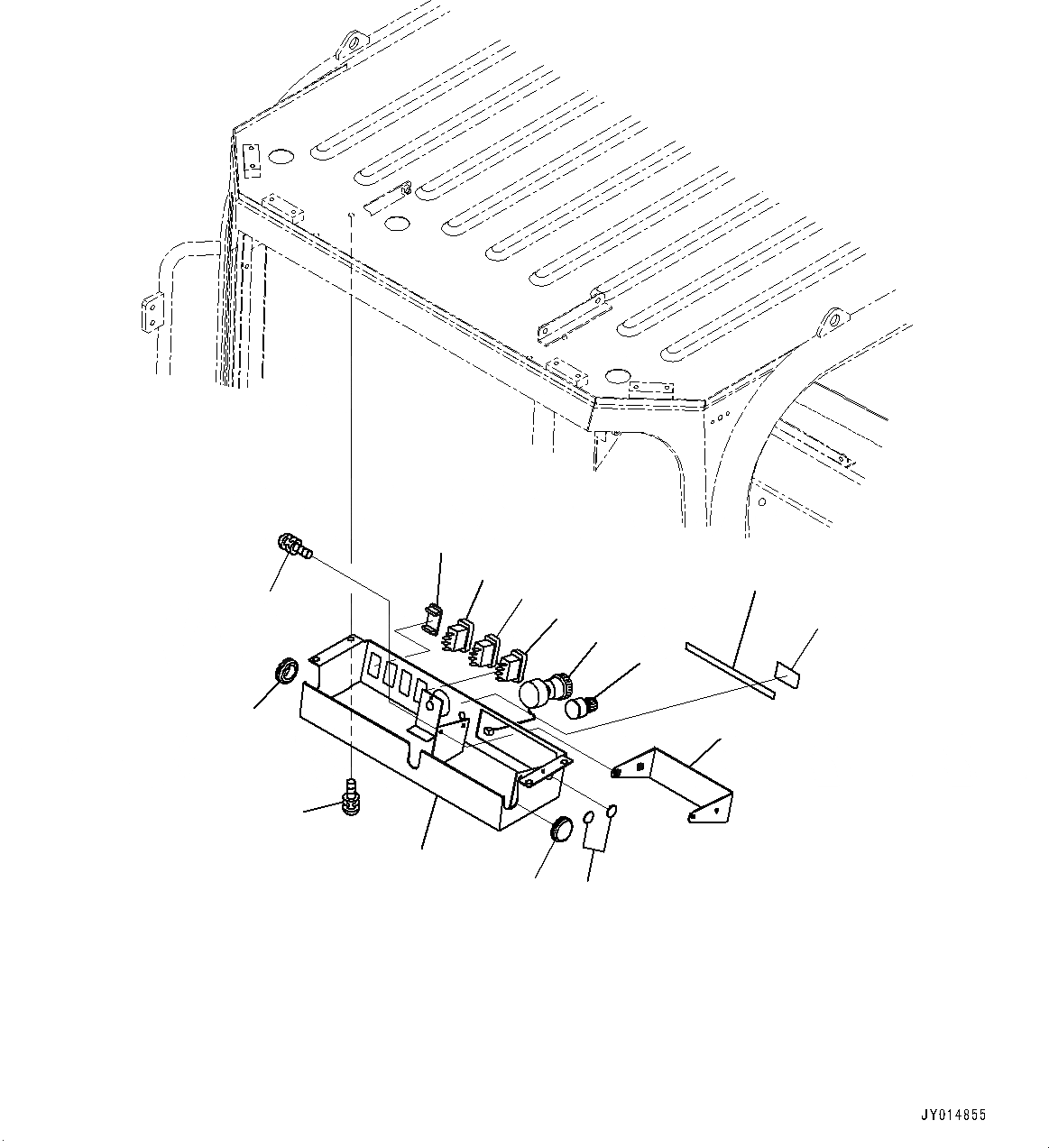 JY014855