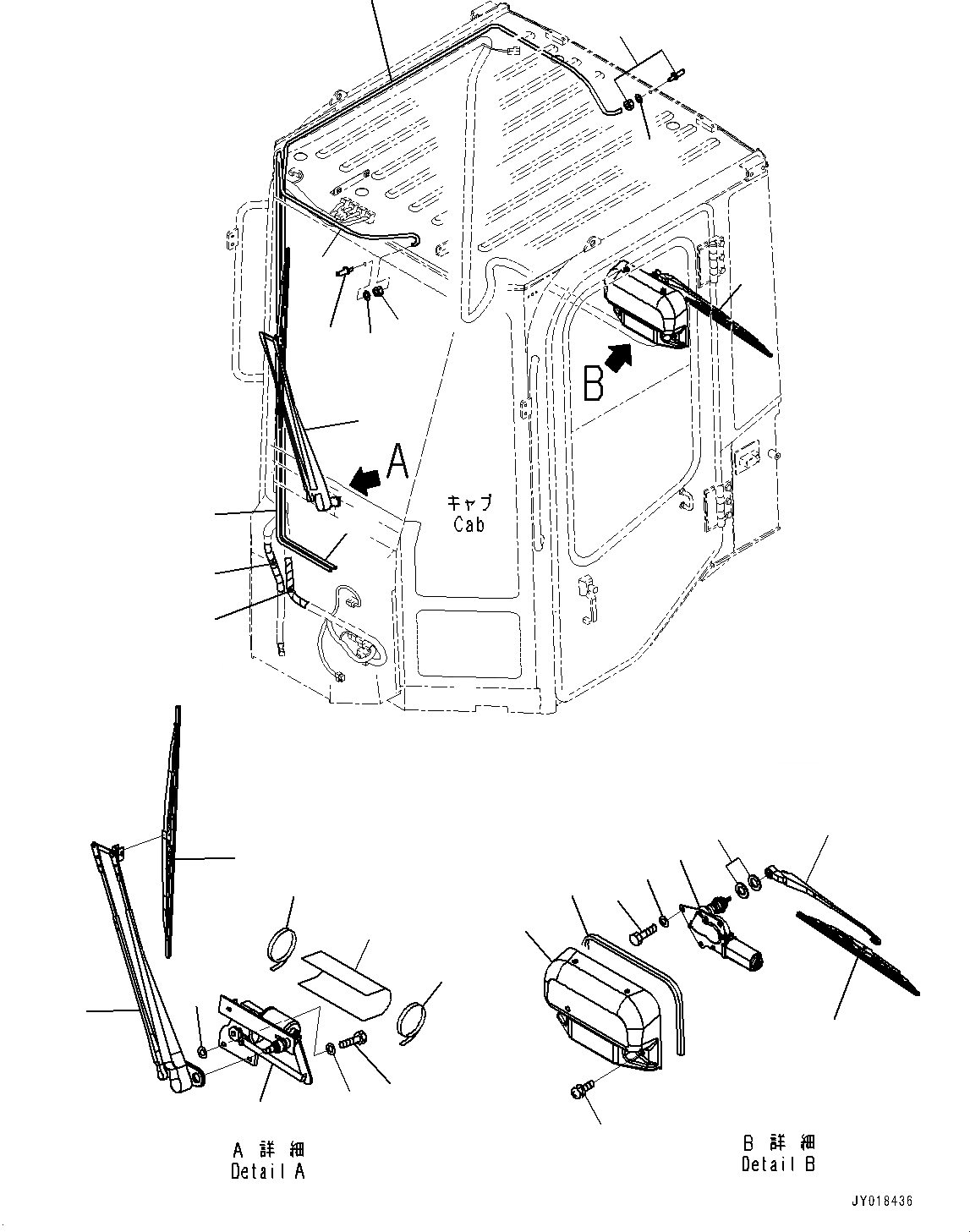 B

A

キャブ
Cab

A 詳 細
Detail A

B 詳 細
Detail B

JY018436