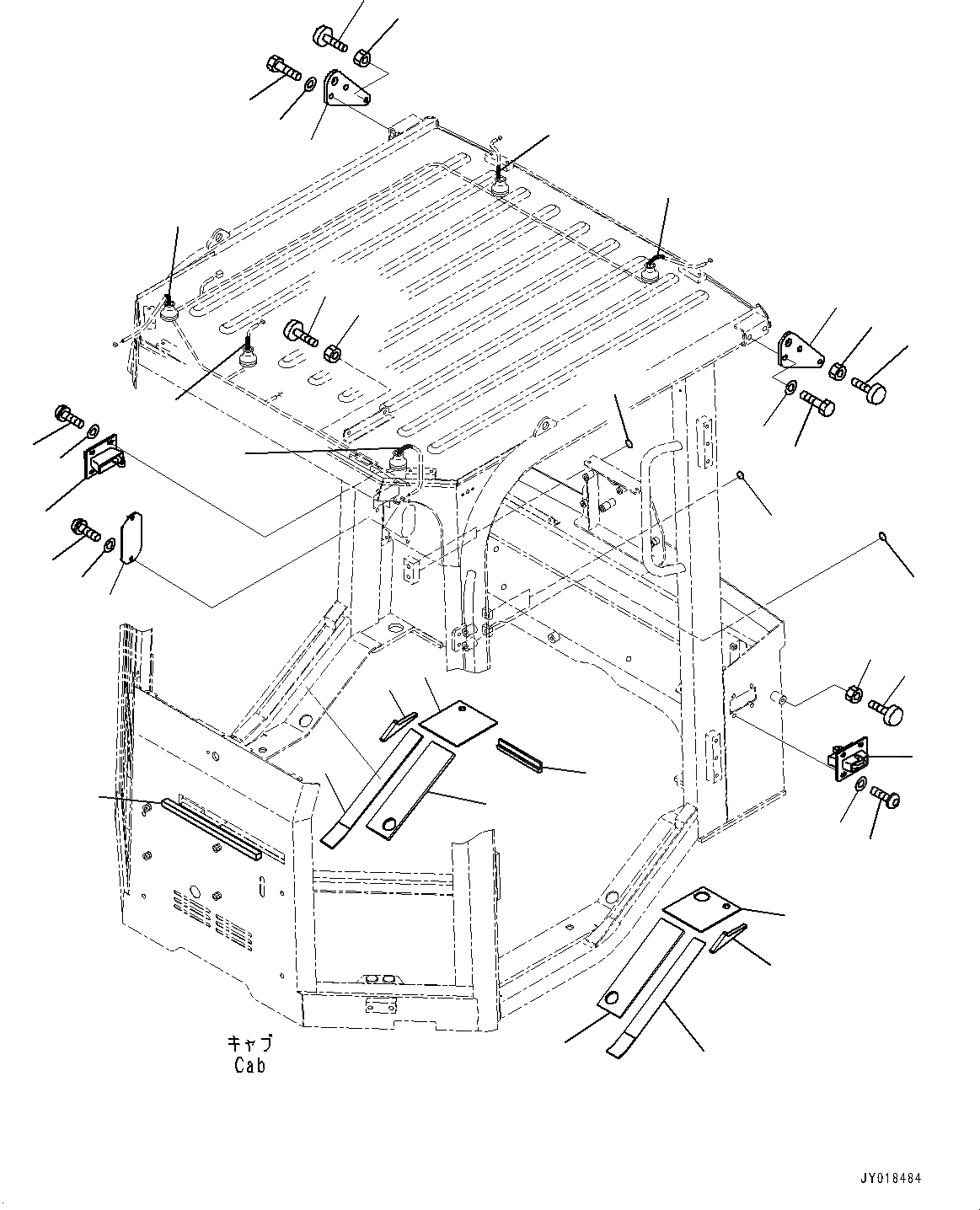 キャブ
Cab

JY018484