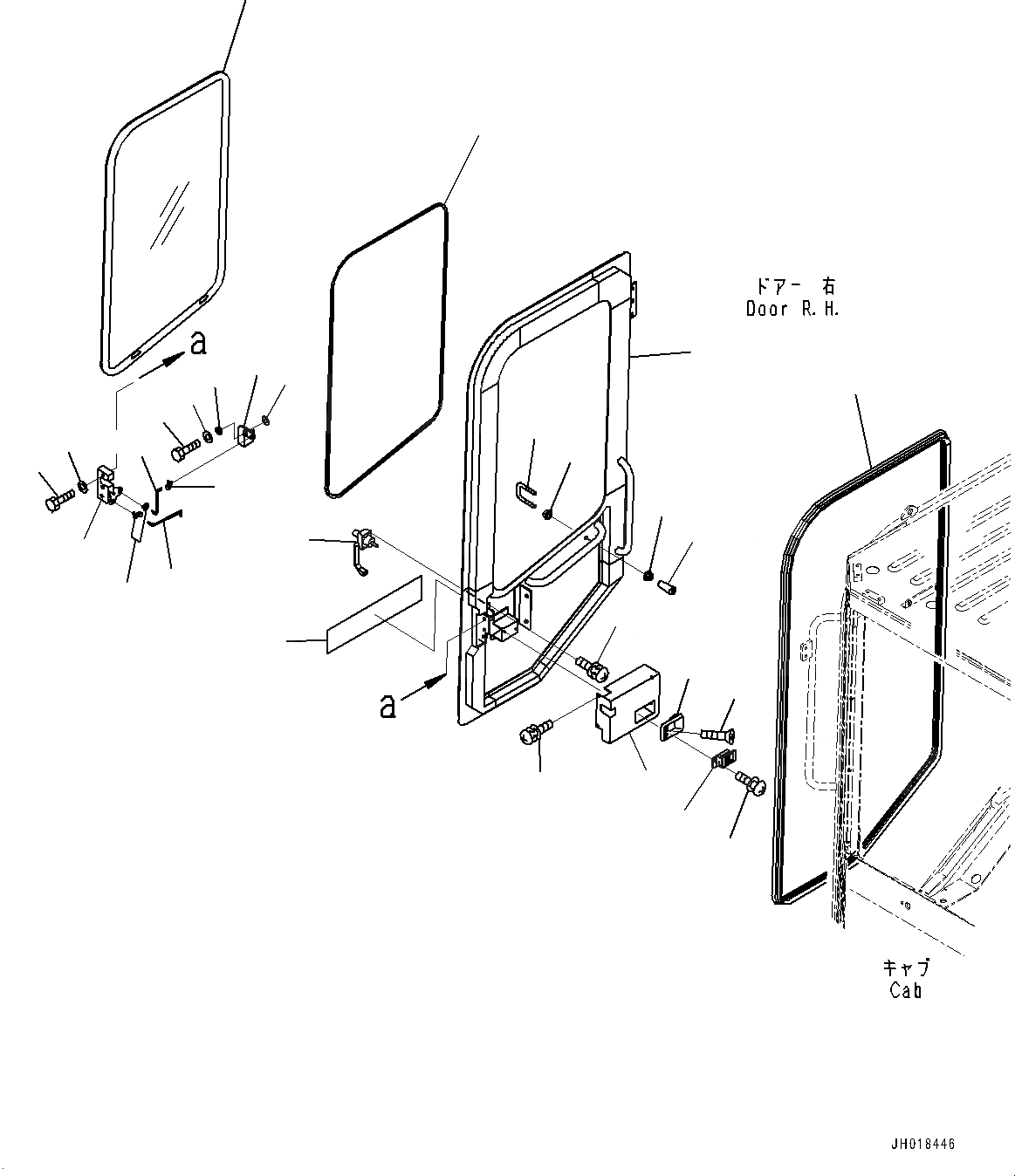 a

ドアー 右
Door R.H.

a

キャブ
Cab

JH018446