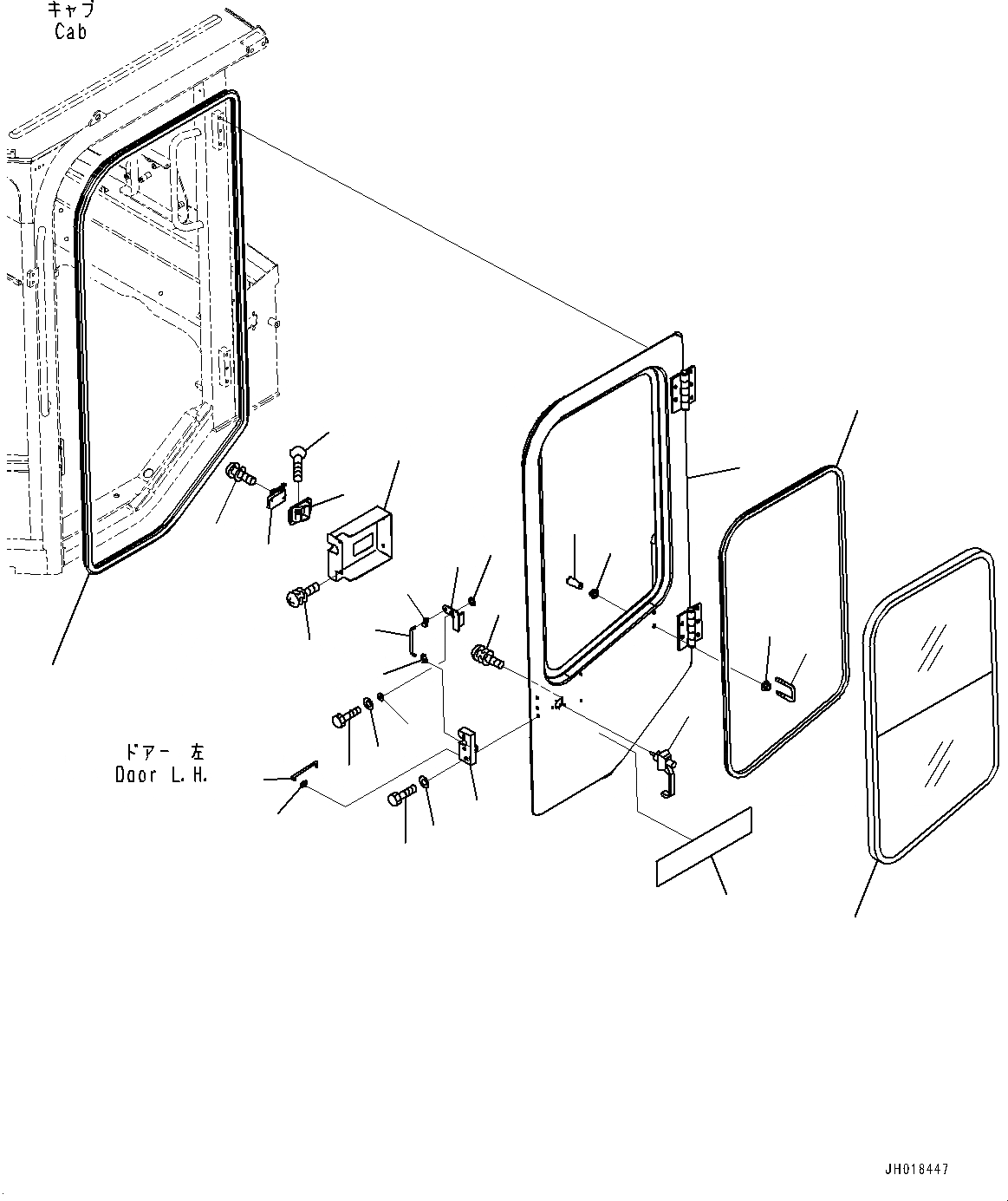 キャブ
Cab

ドアー 左
Door L.H.

JH018447