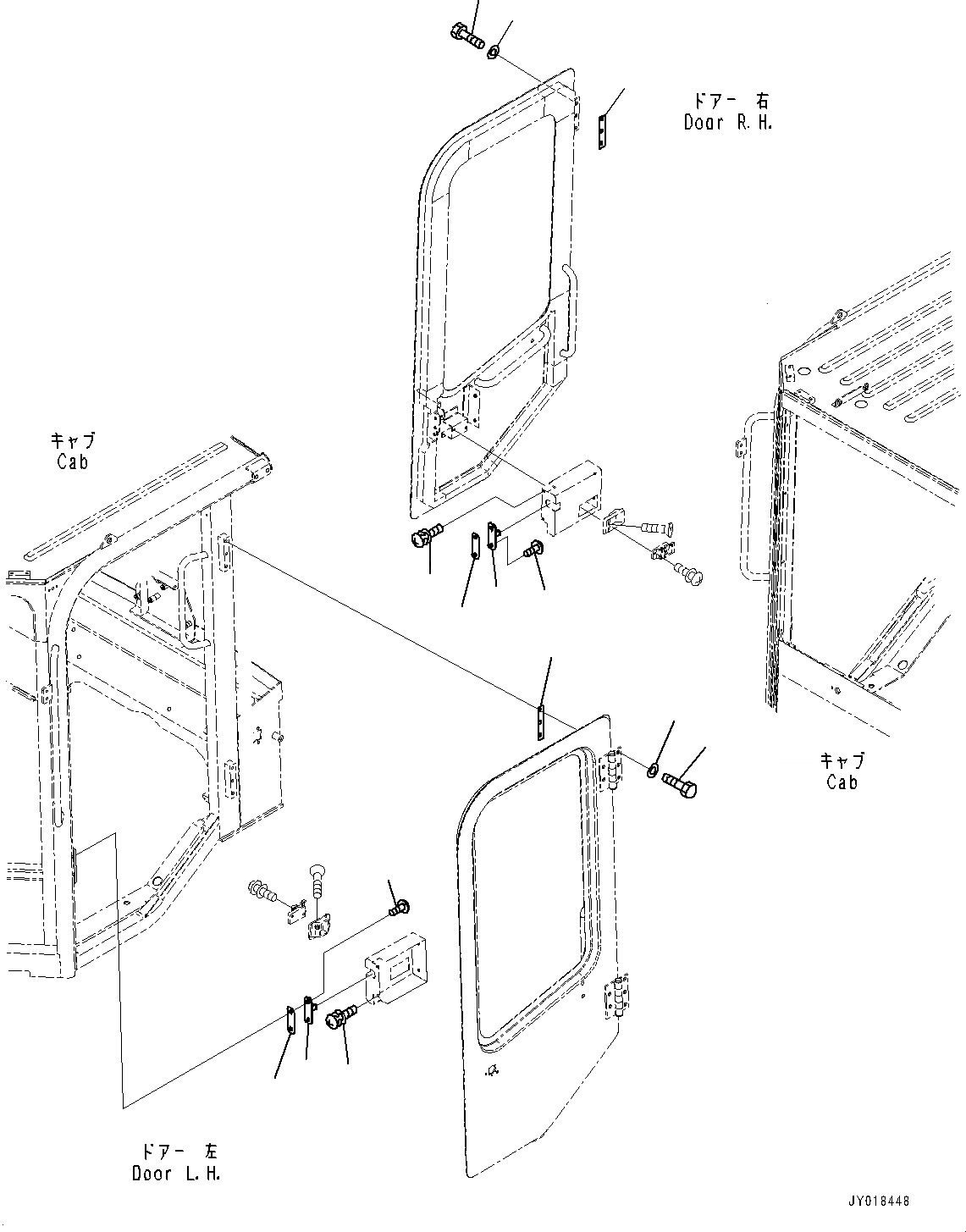 ドアー 右
Door R.H.

キャブ
Cab

キャブ
Cab

ドアー 左
Door L.H.

JY018448