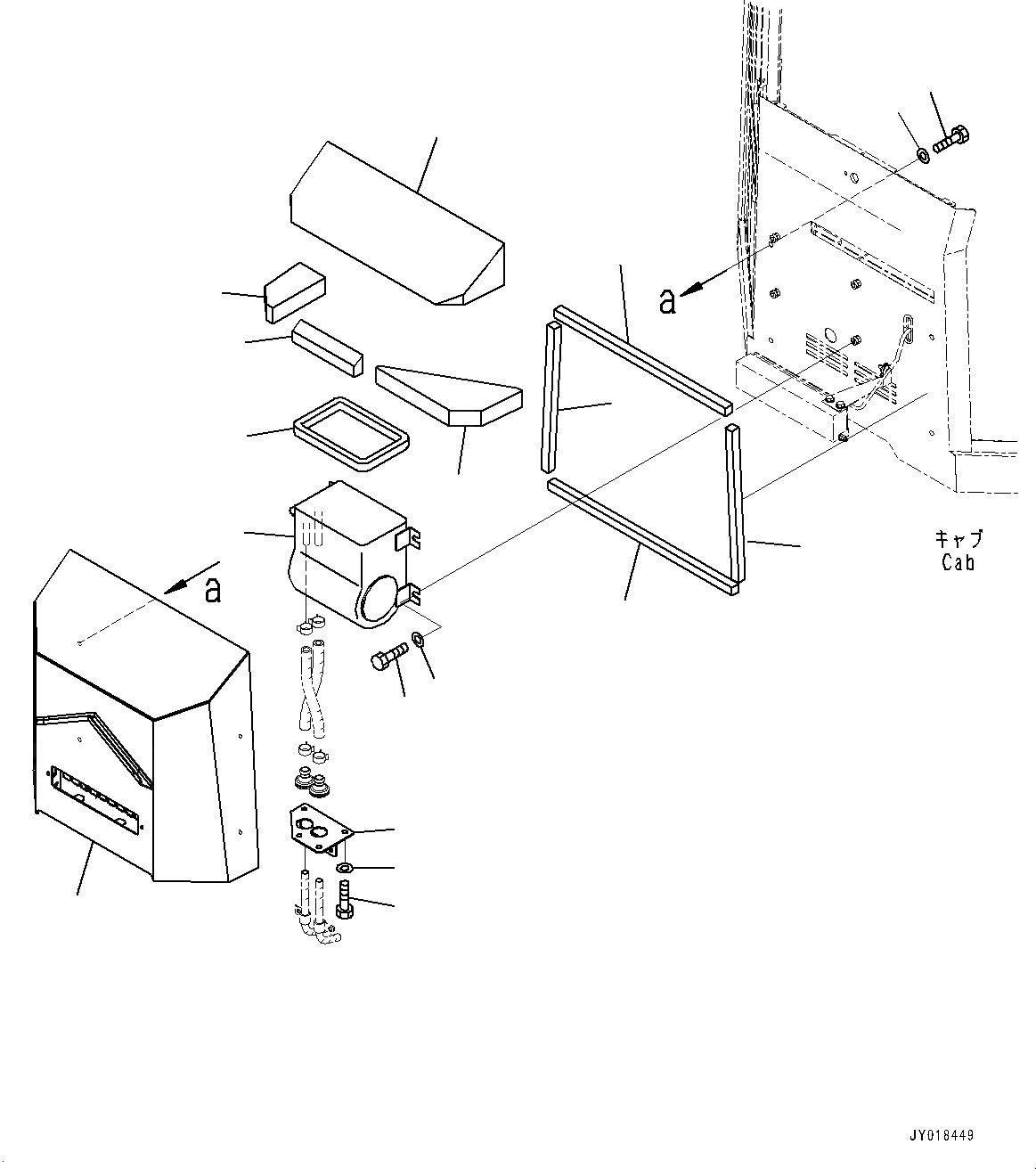 a

a

キャブ
Cab

JY018449