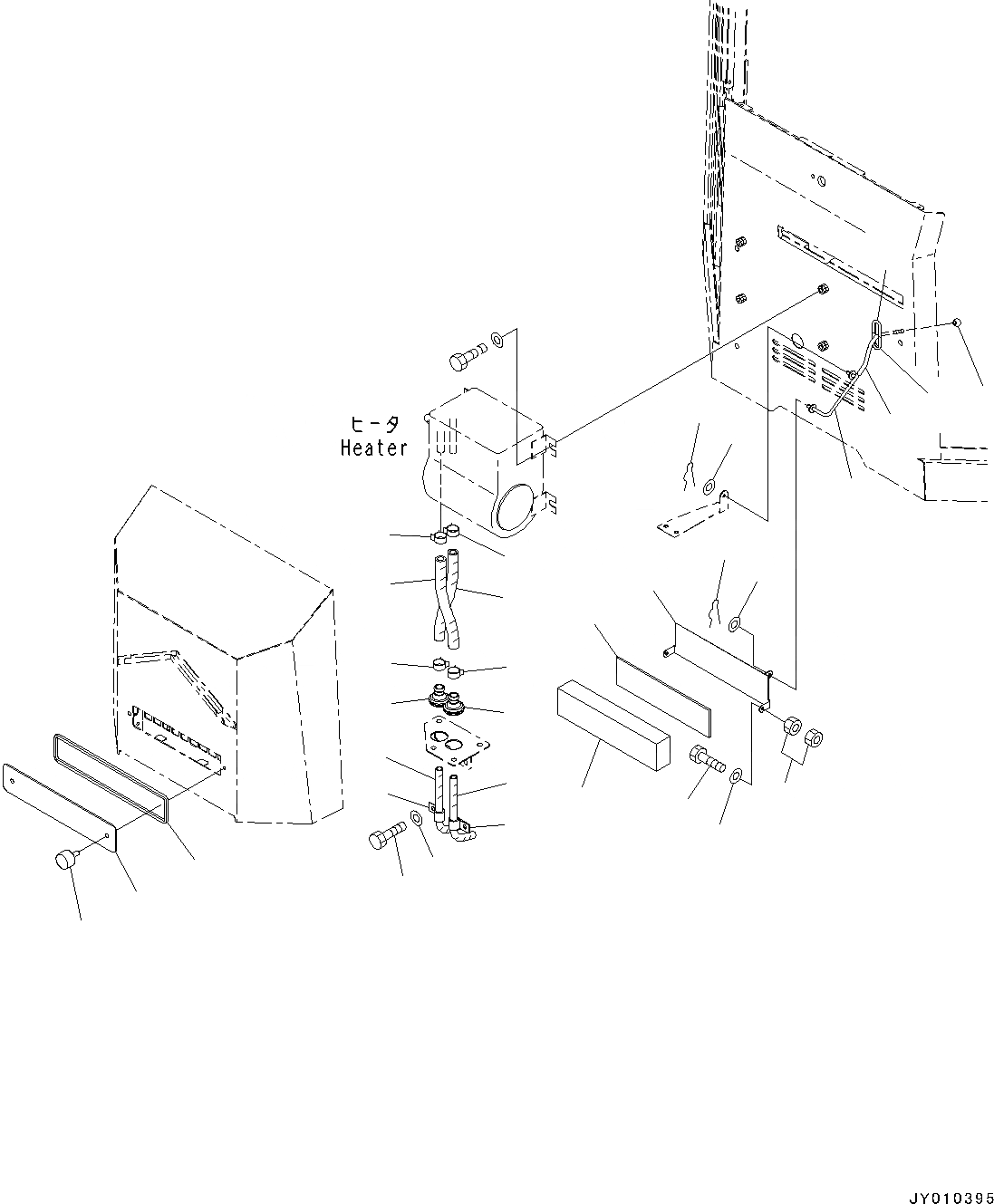 ヒータ
Heater

JY010395