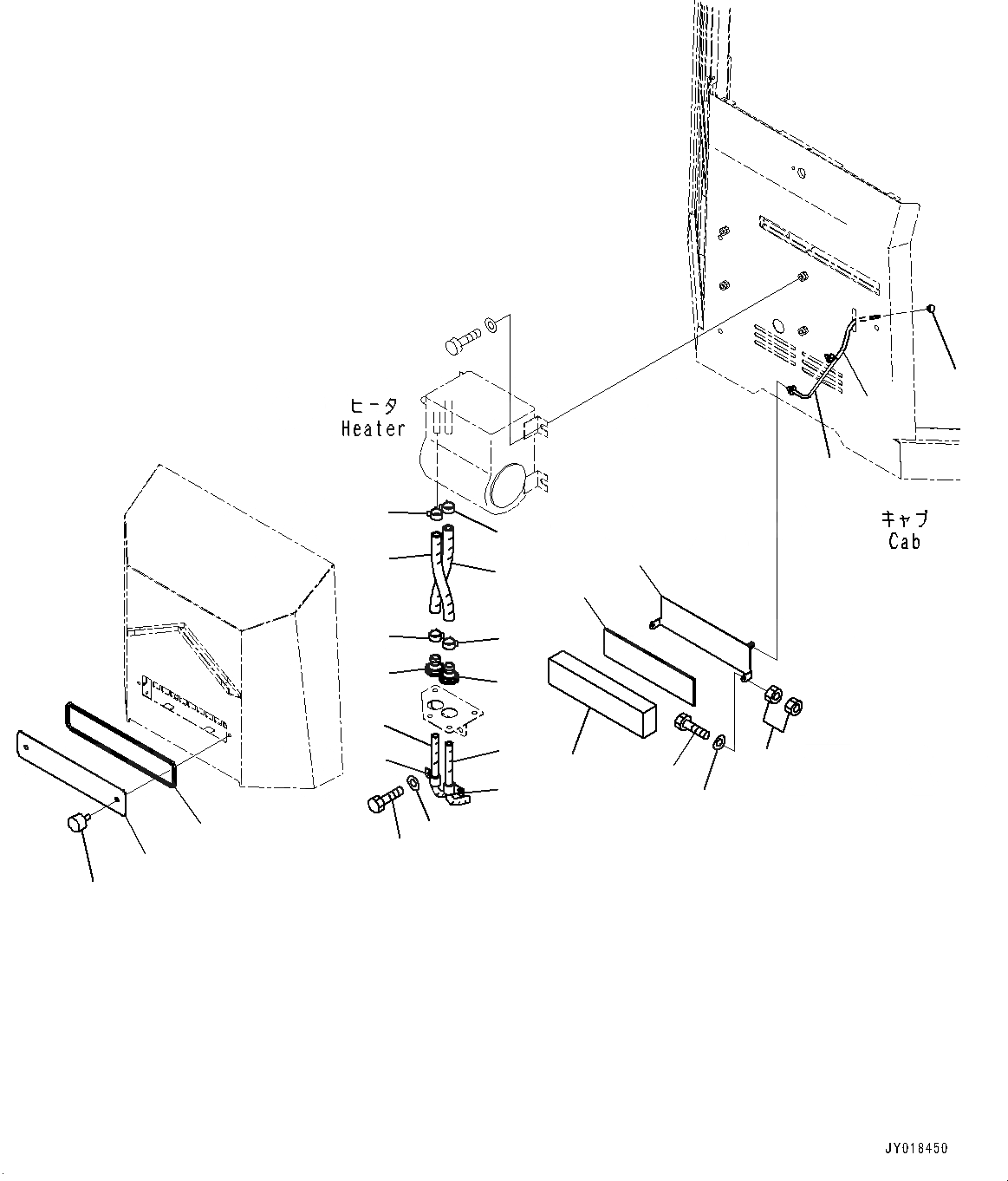 ヒータ
Heater

キャブ
Cab

JY018450