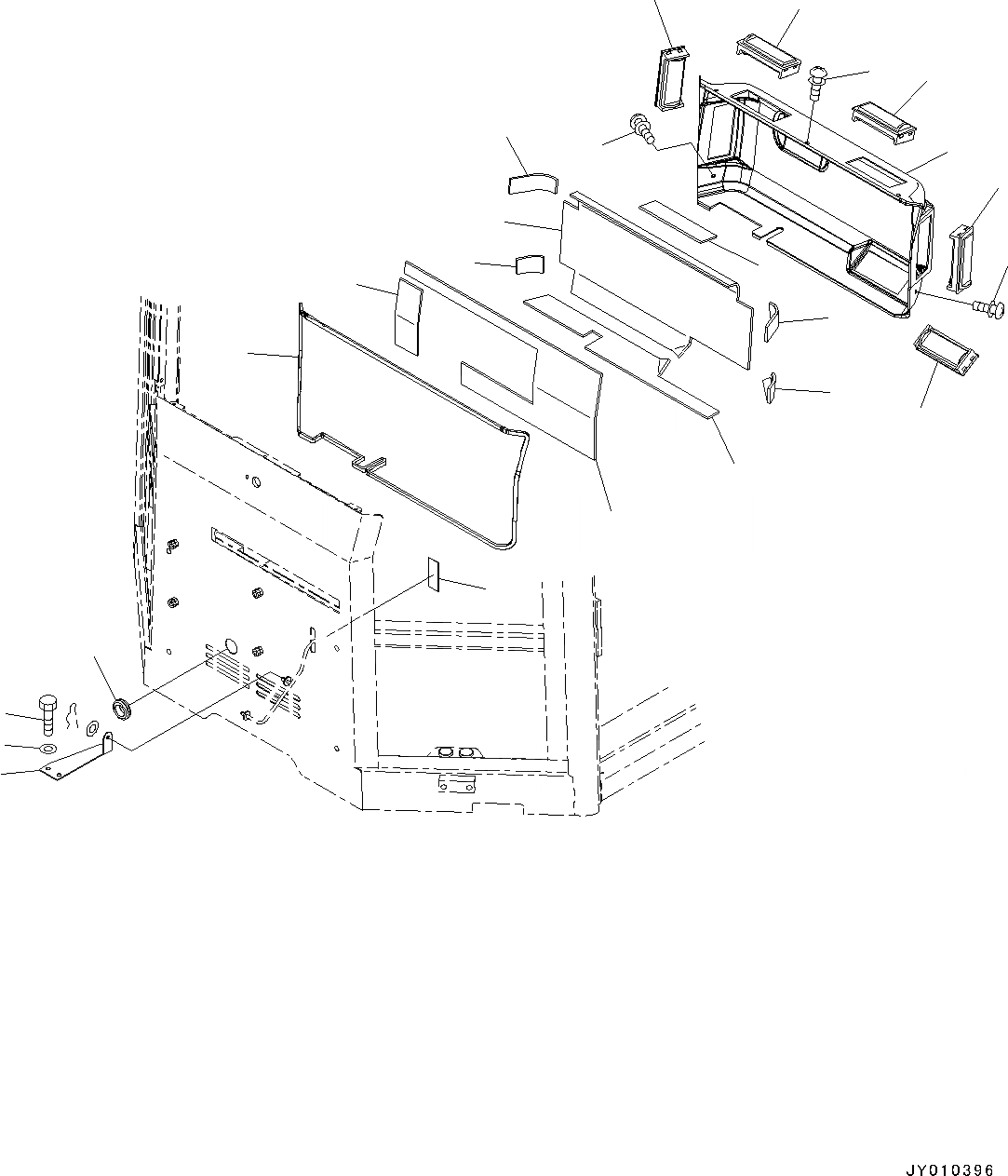 JY010396