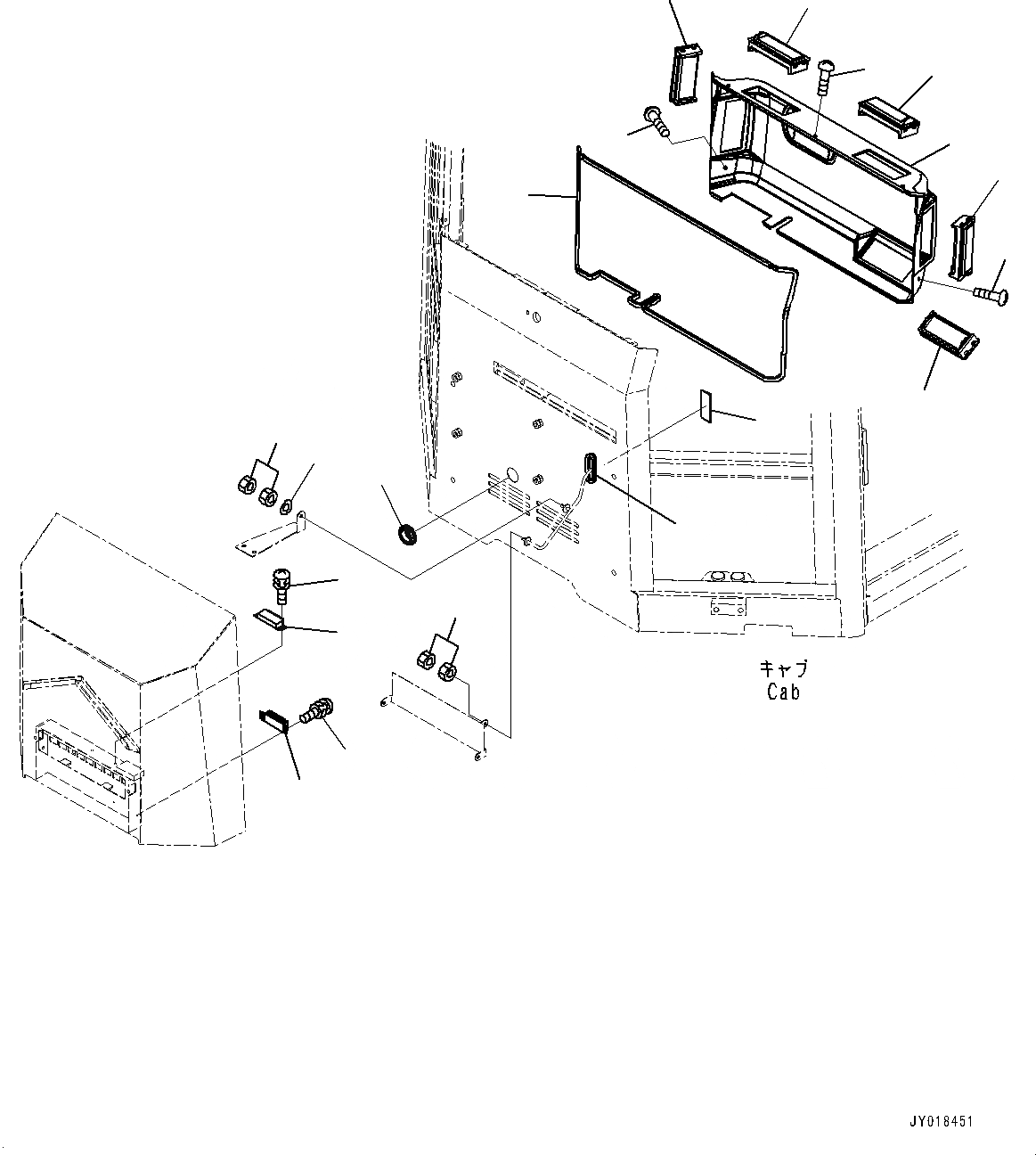 キャブ
Cab

JY018451