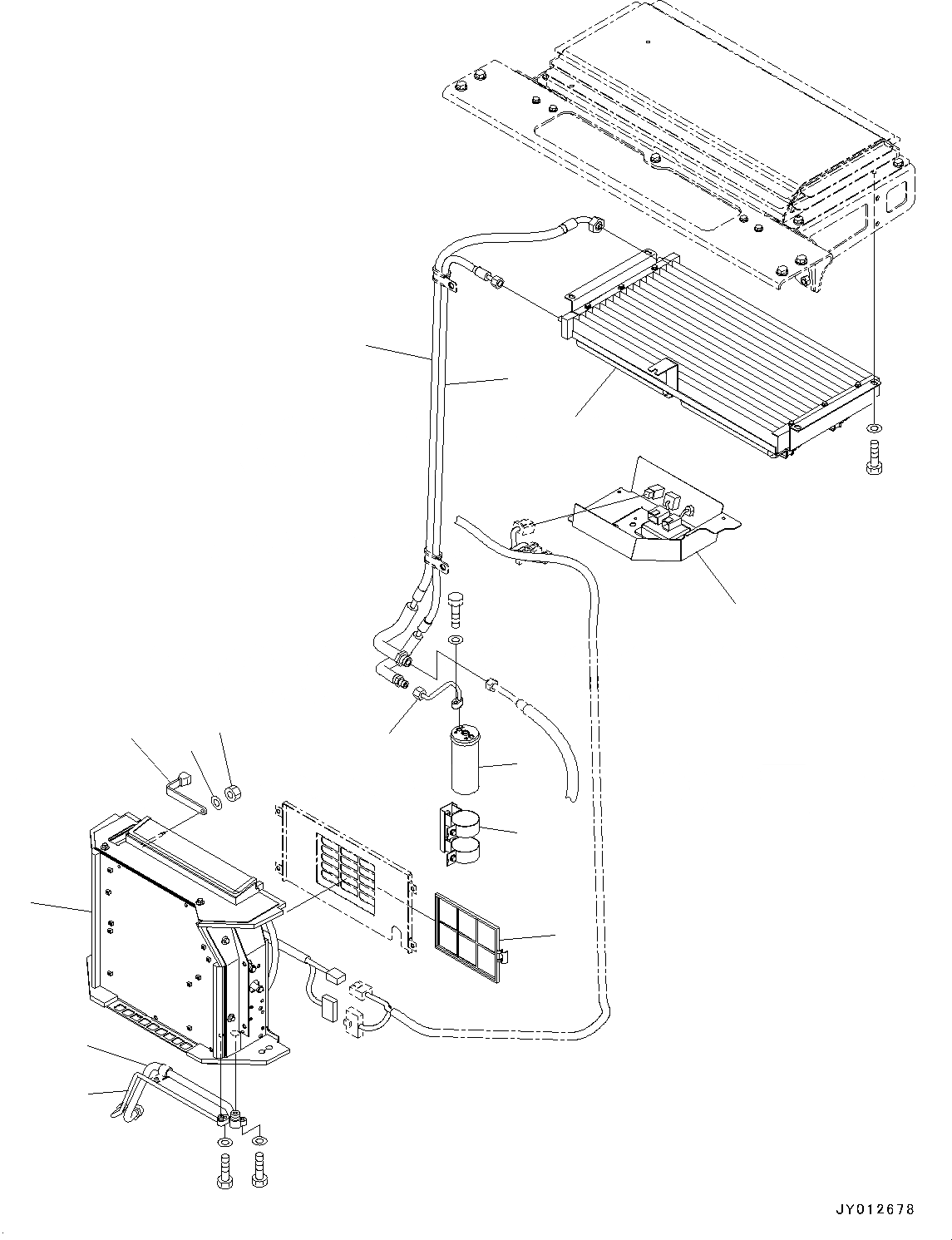 JY012678