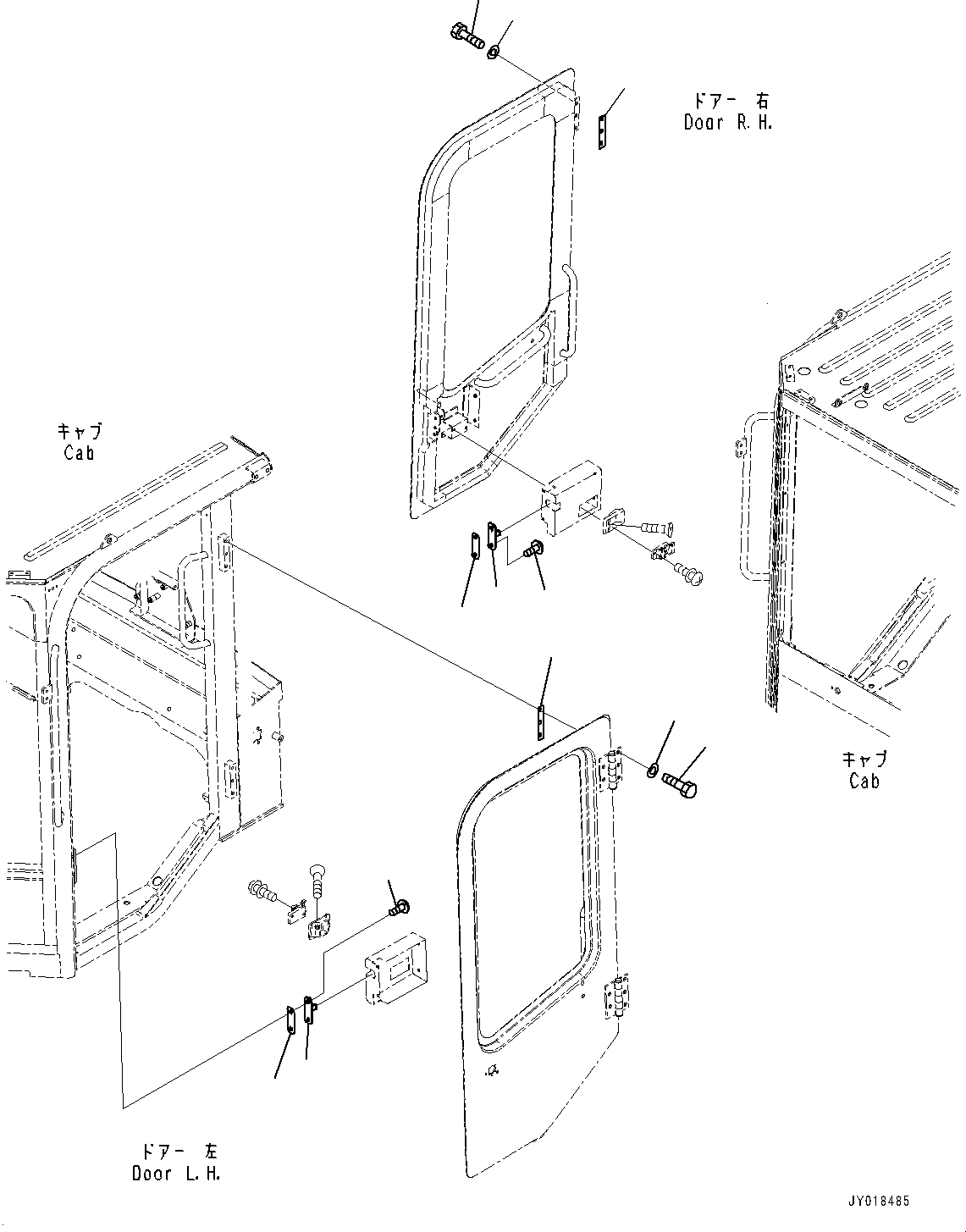 ドアー 右
Door R.H.

キャブ
Cab

キャブ
Cab

ドアー 左
Door L.H.

JY018485