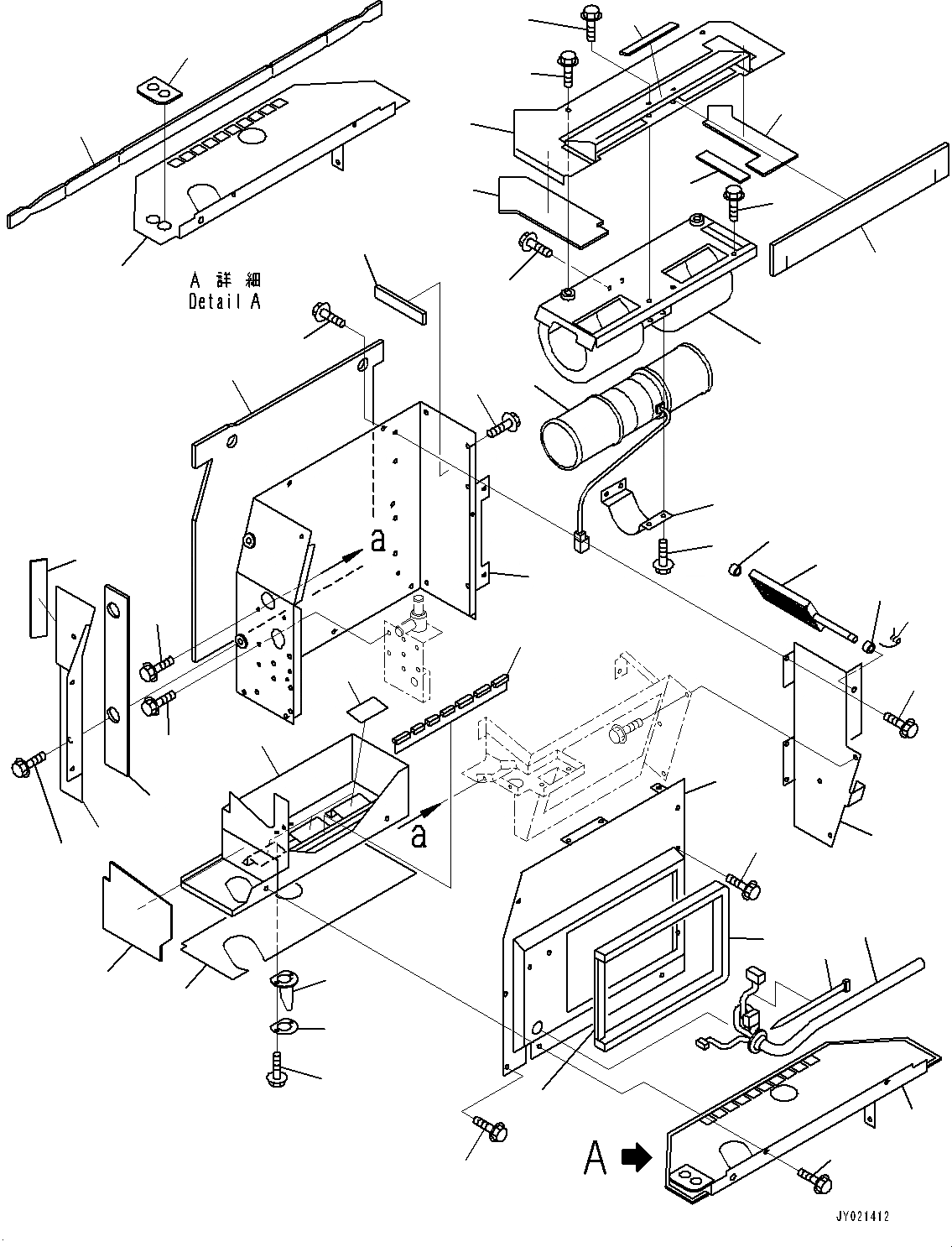 A 詳細
Detail A

a

a

A

JY021412