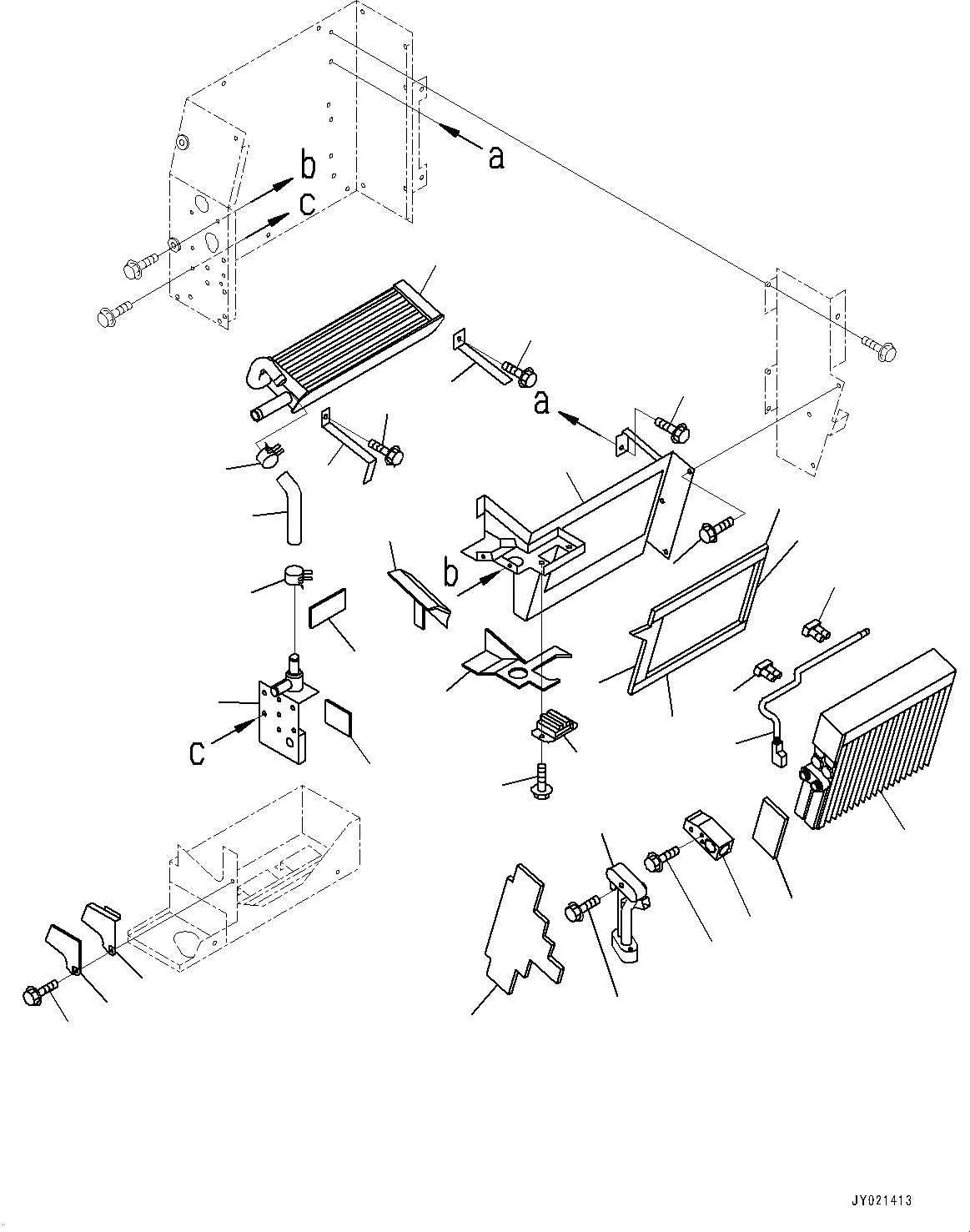 a
b
c
a
b
c
JY021413