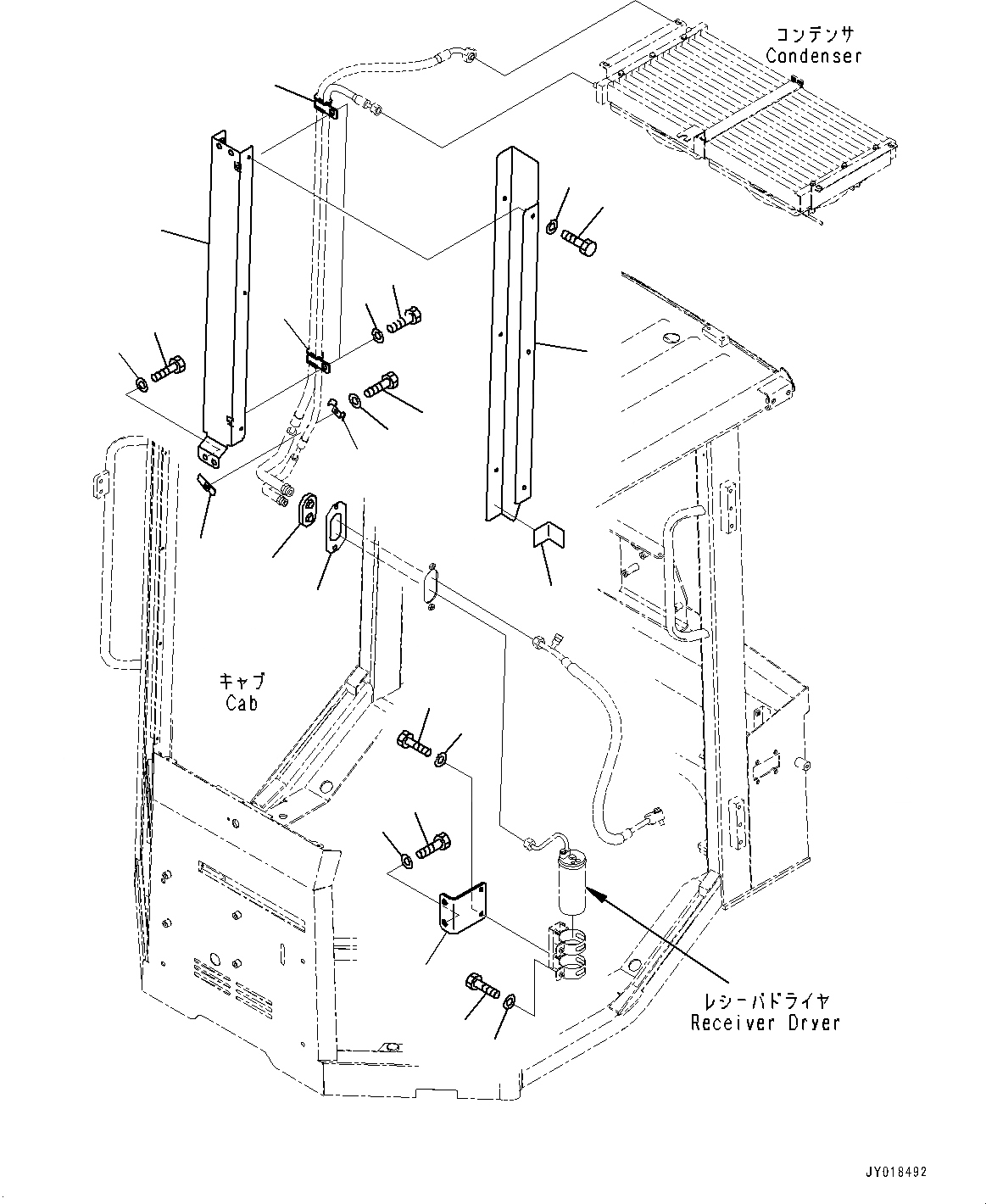 コンデンサ
Condenser

キャブ
Cab

レシーバドライヤ
Receiver Dryer

JY018492