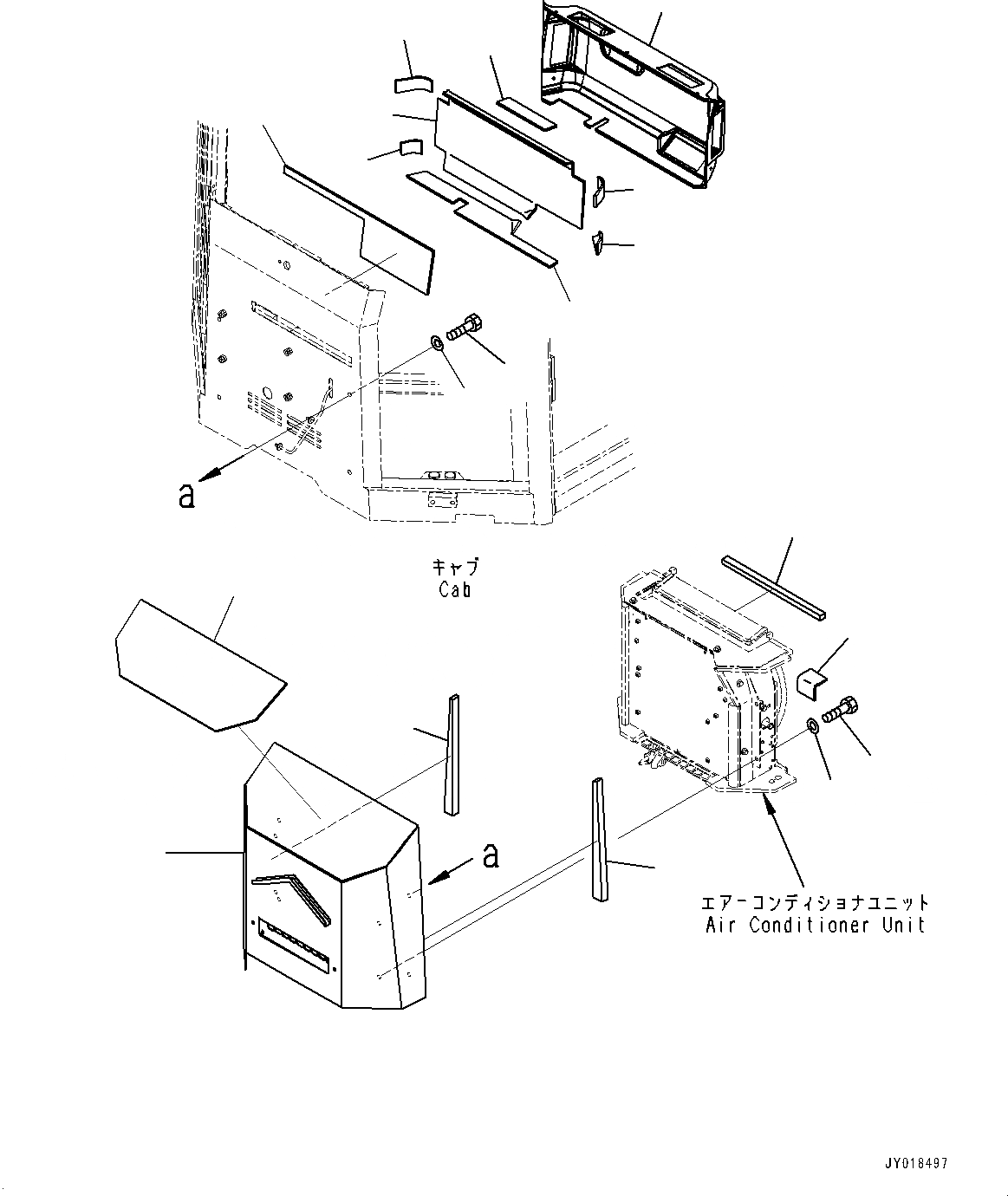 a

キャブ
Cab

a

エアーコンディショナユニット
Air Conditioner Unit

JY018497