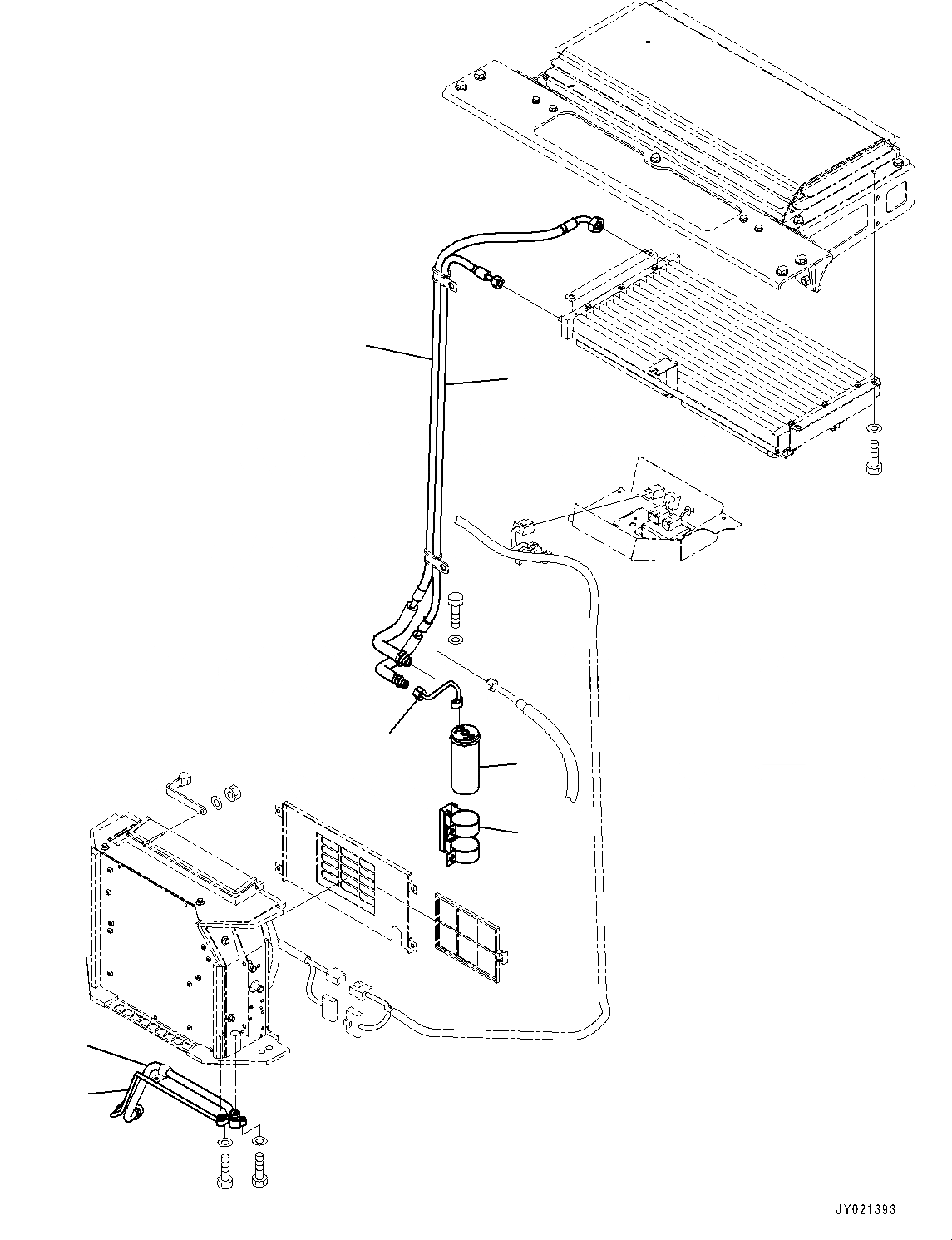 JY021393